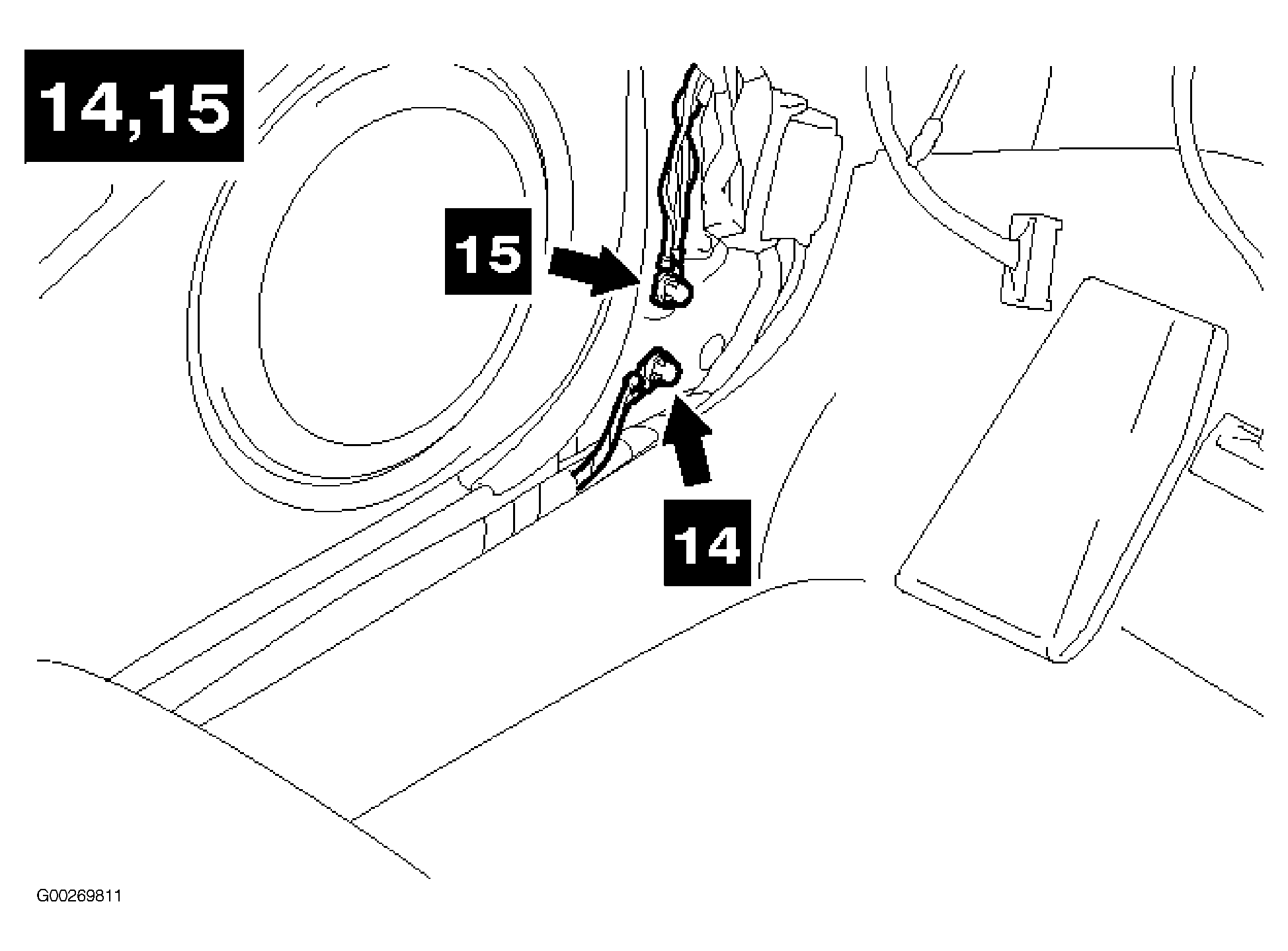 14,15

15

14

G00269811