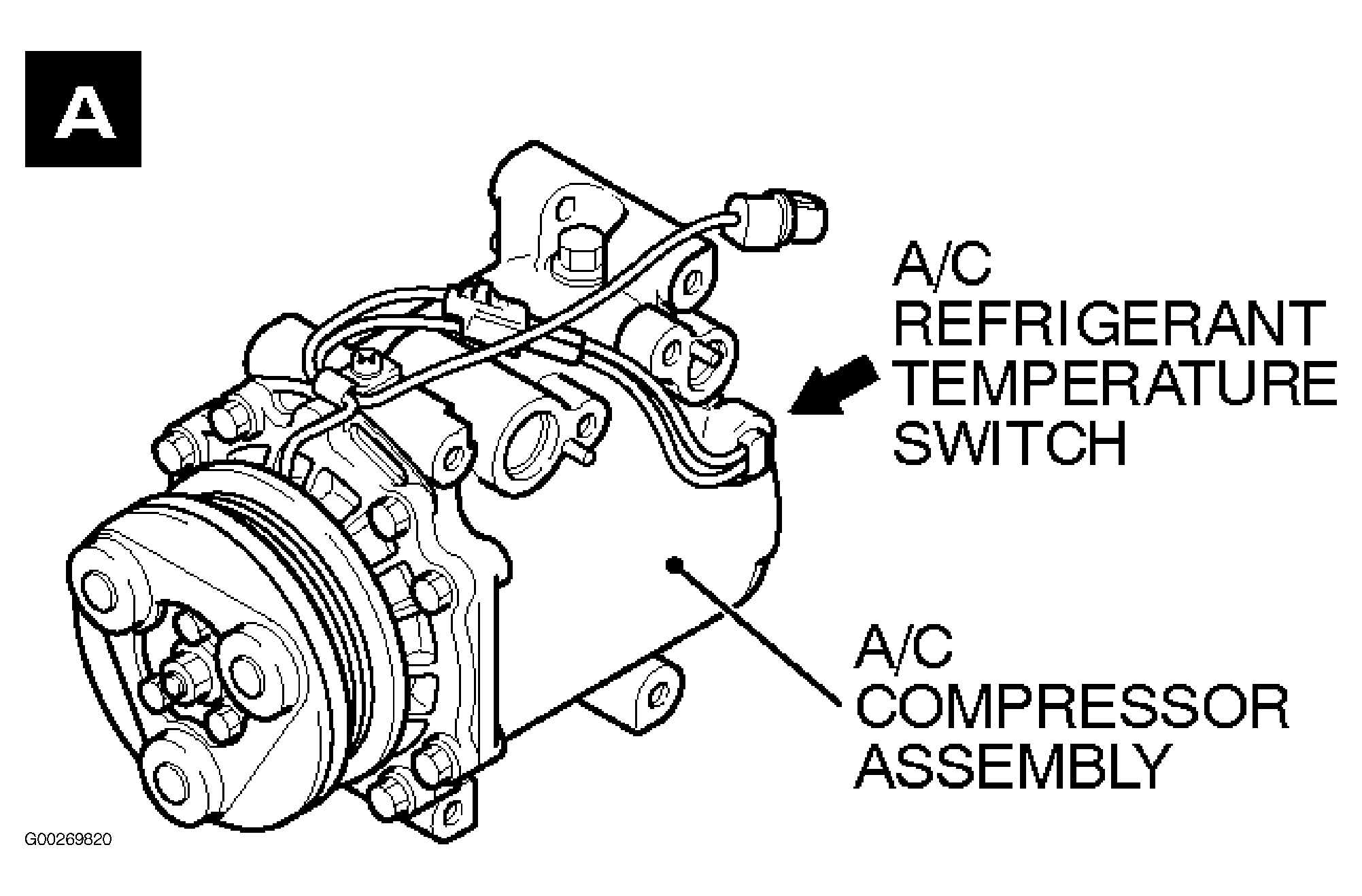 A

A/C
REFRIGERANT
TEMPERATURE
SWITCH

A/C
COMPRESSOR
ASSEMBLY

G00269820