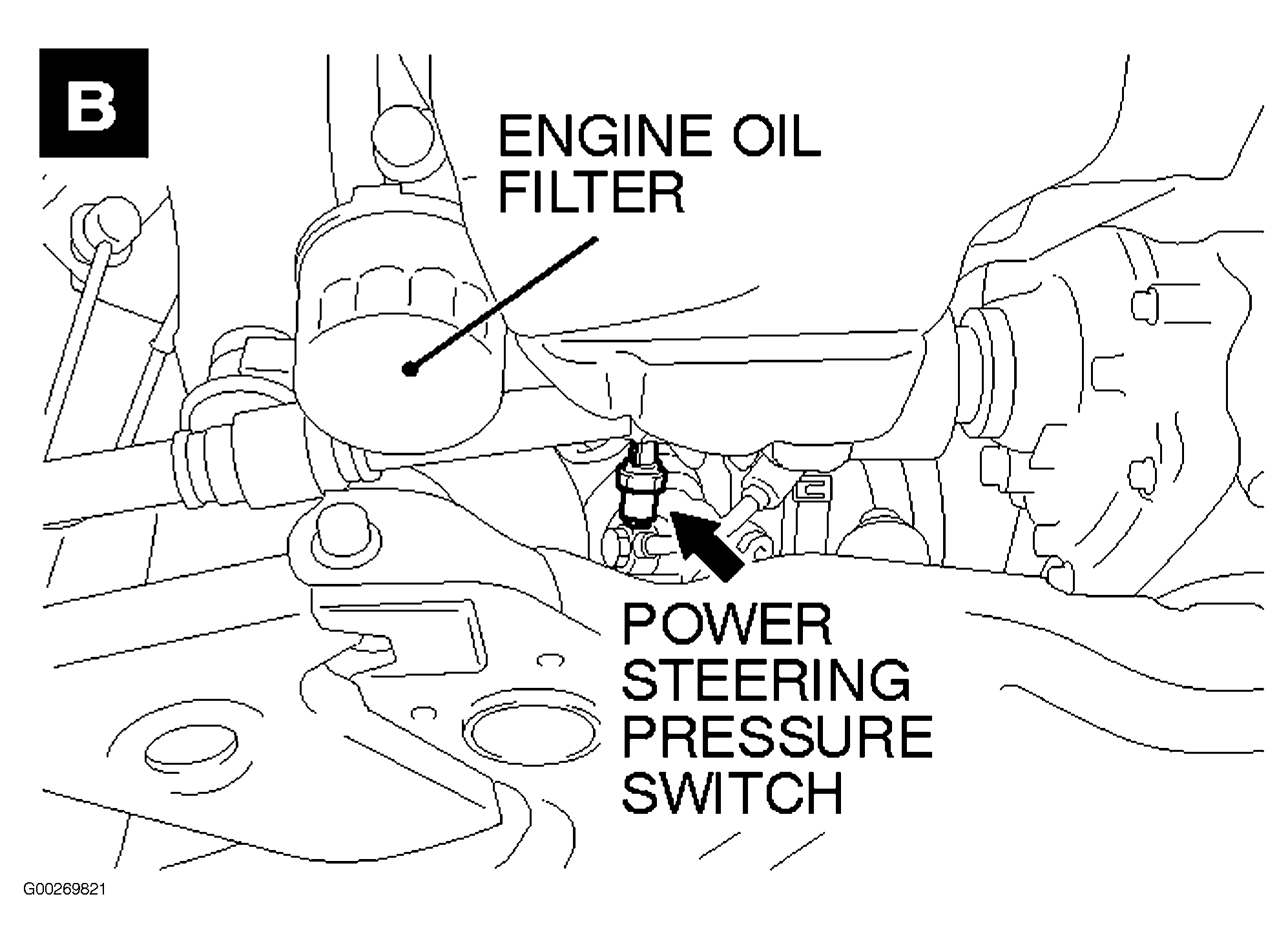 B

ENGINE OIL FILTER

POWER STEERING PRESSURE SWITCH

G00269821