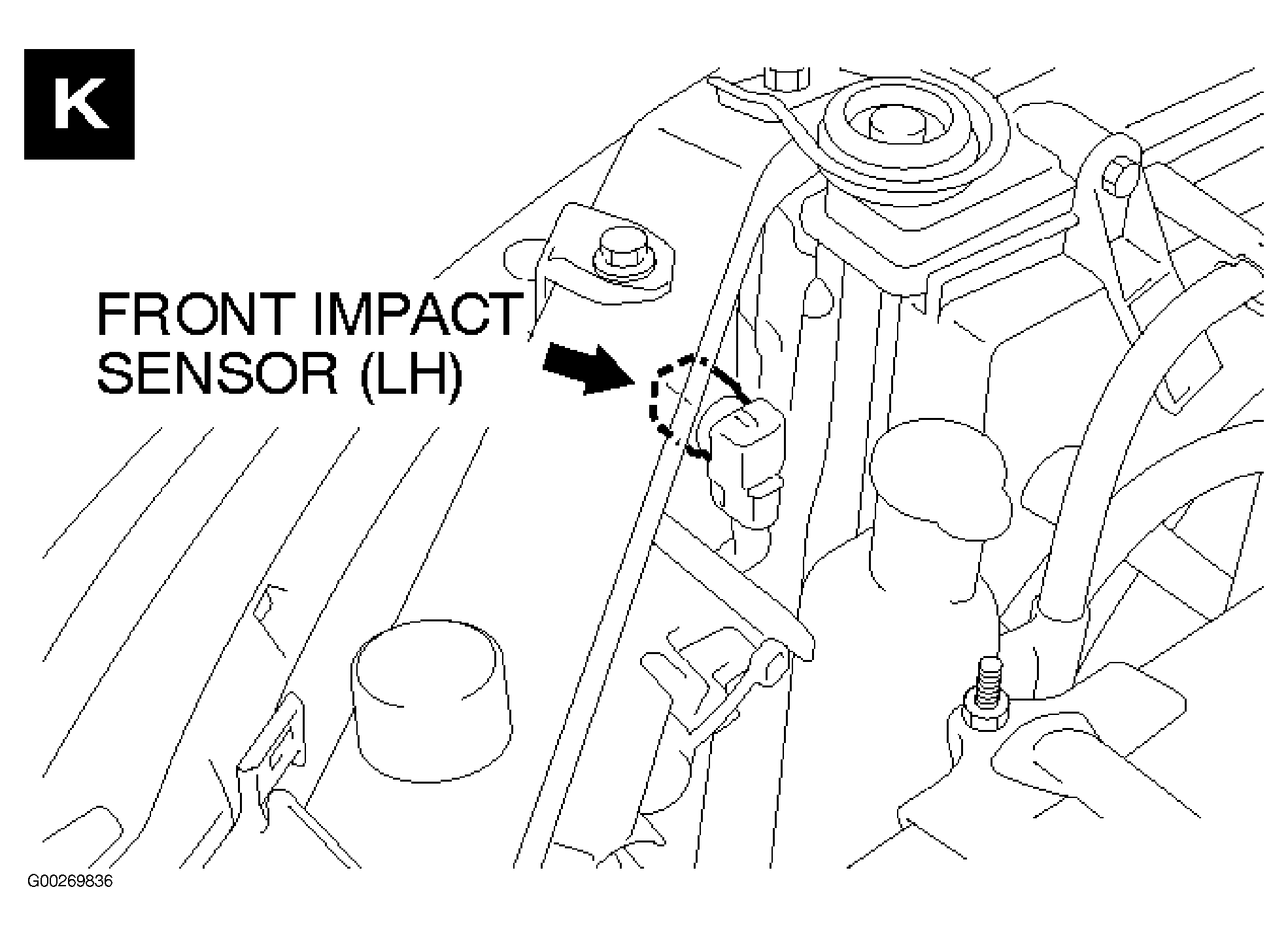 K

FRONT IMPACT SENSOR (LH)

G00269836