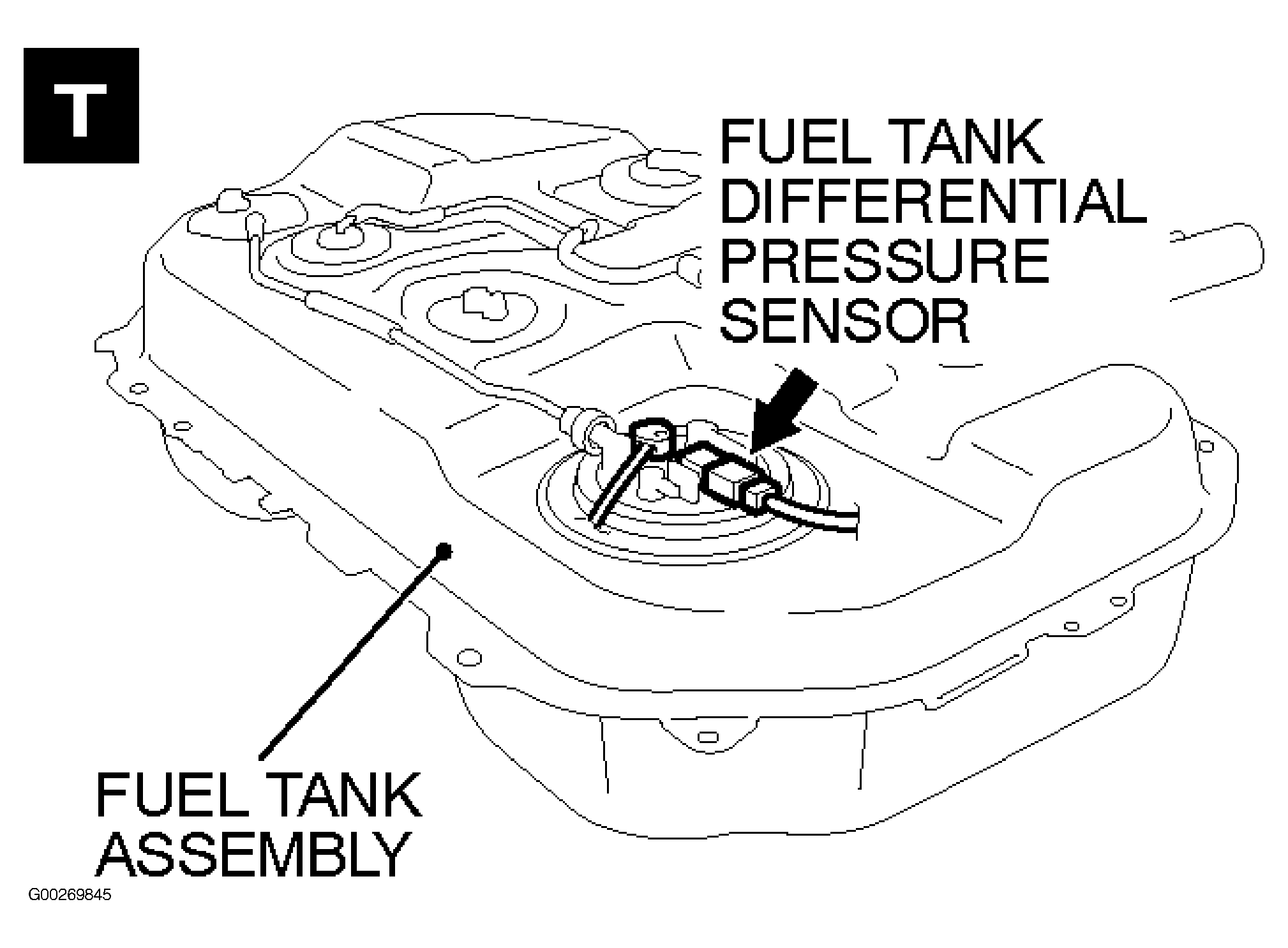 T

FUEL TANK DIFFERENTIAL PRESSURE SENSOR

FUEL TANK ASSEMBLY

G00269845