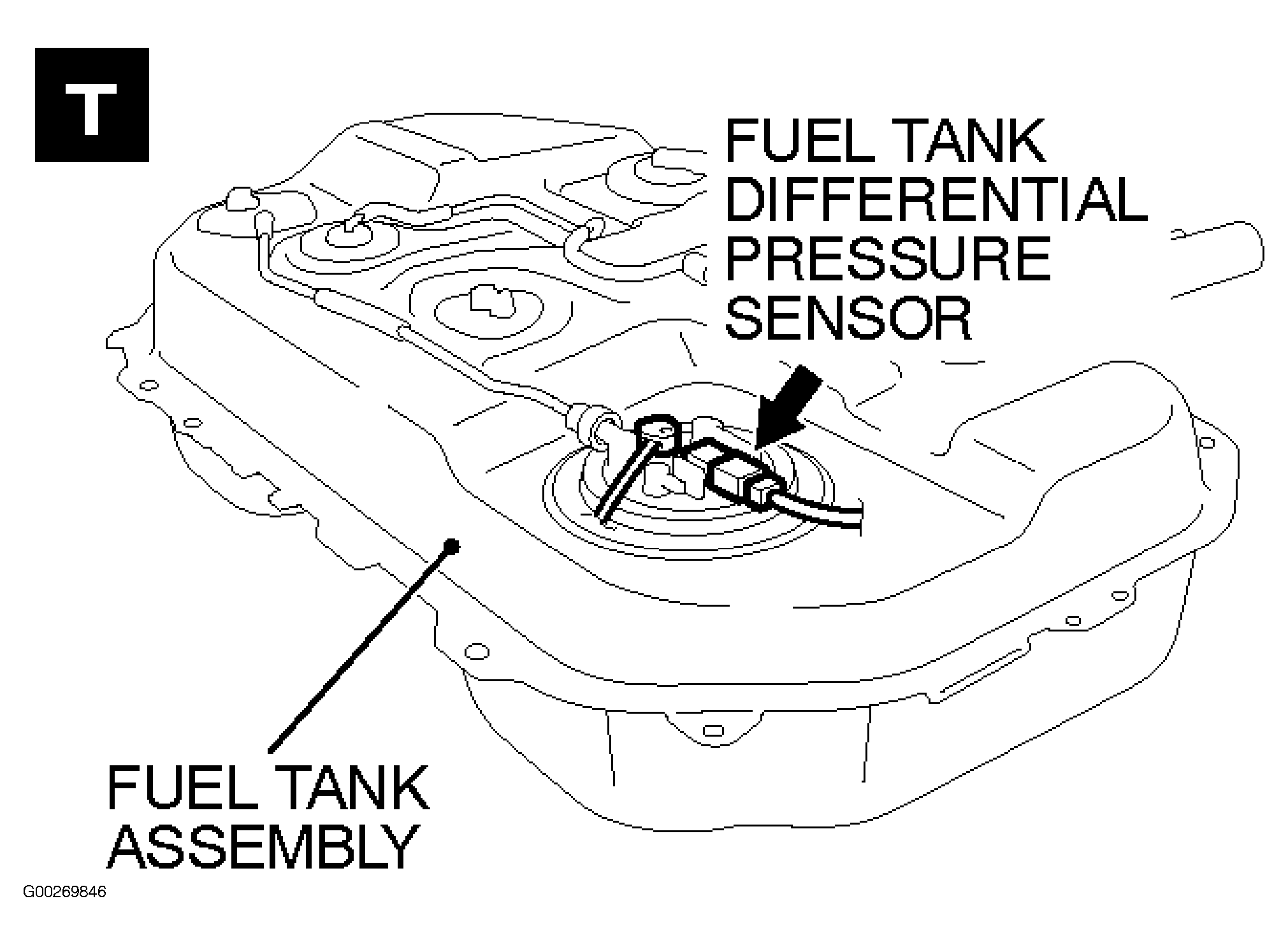 T

FUEL TANK DIFFERENTIAL PRESSURE SENSOR

FUEL TANK ASSEMBLY

G00269846