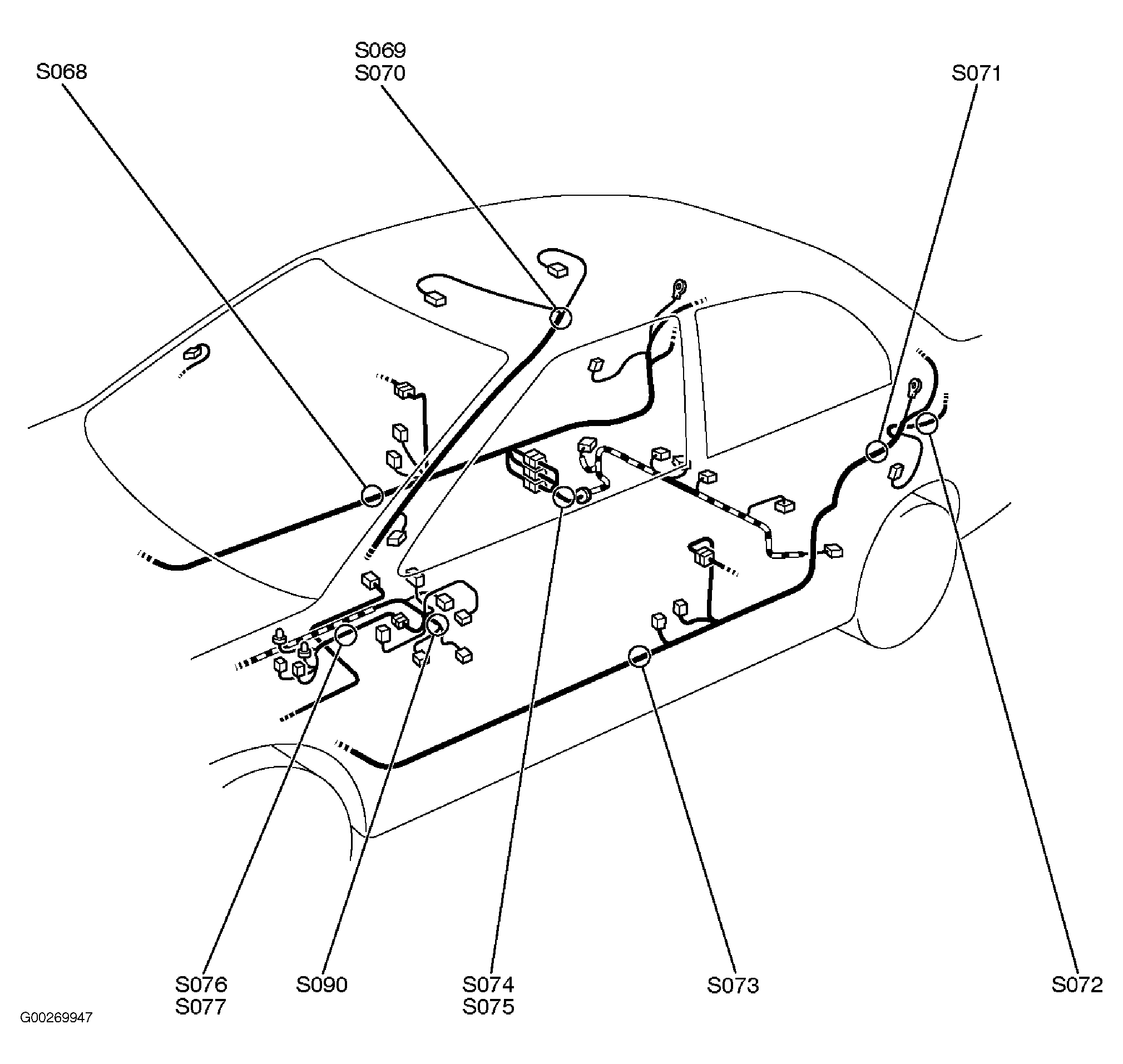 S068

S069
S070

S071

S076
S077

S090

S074
S075

S073

S072

G00269947