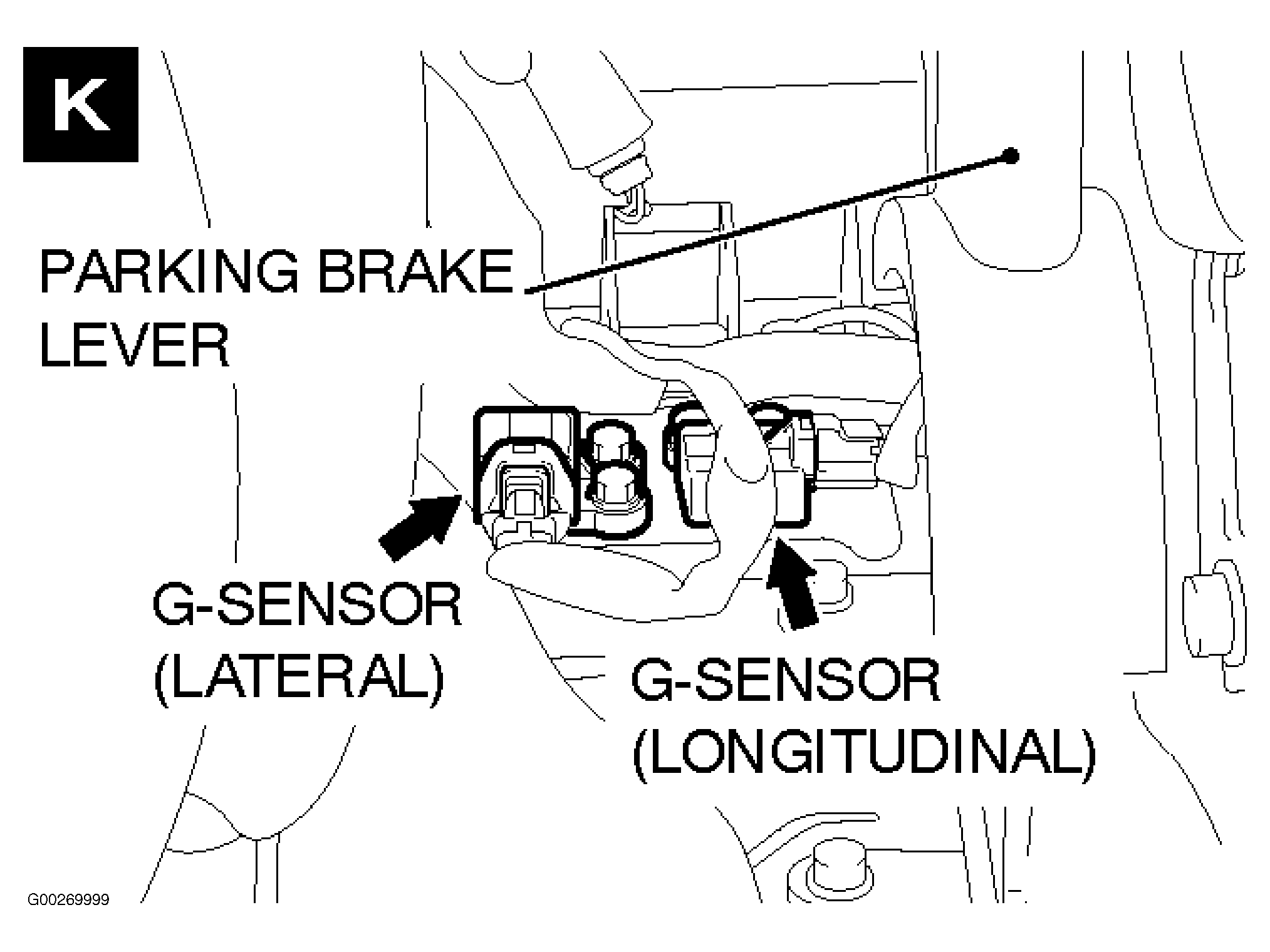 K

PARKING BRAKE LEVER

G-SENSOR (LATERAL)

G-SENSOR (LONGITUDINAL)

G00269999