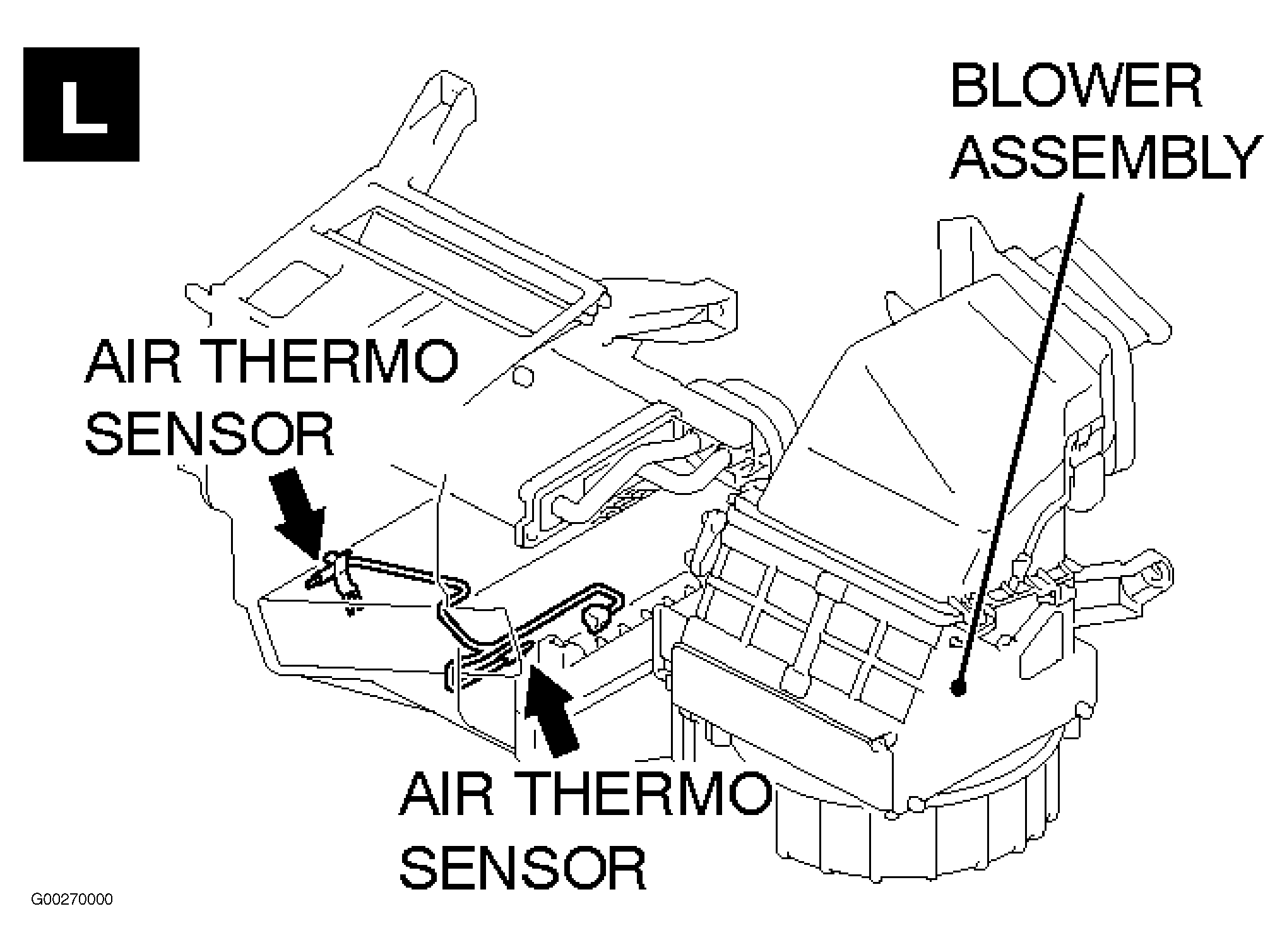 L

BLOWER ASSEMBLY

AIR THERMO SENSOR

AIR THERMO SENSOR

G00270000