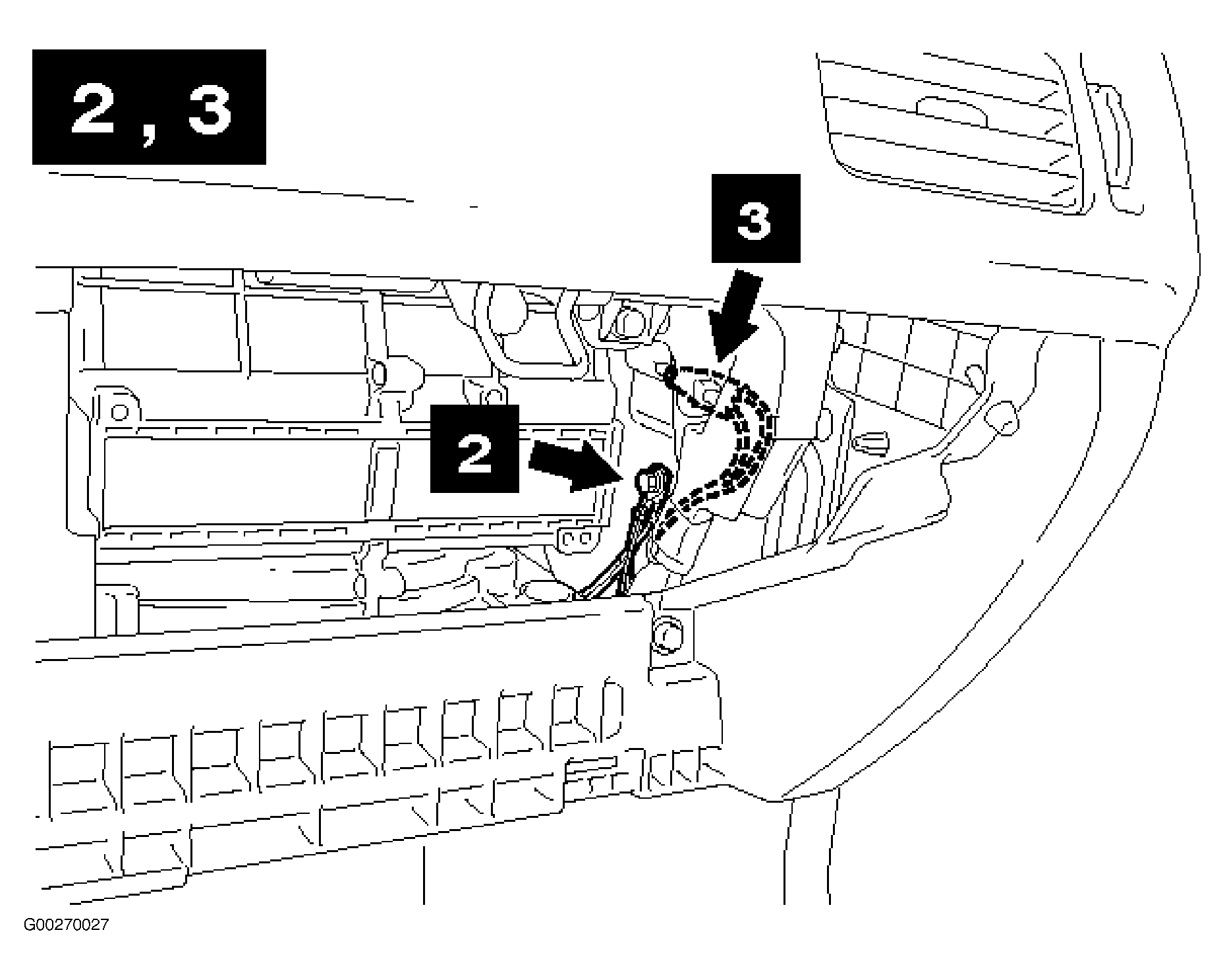 2, 3

3

2

G00270027