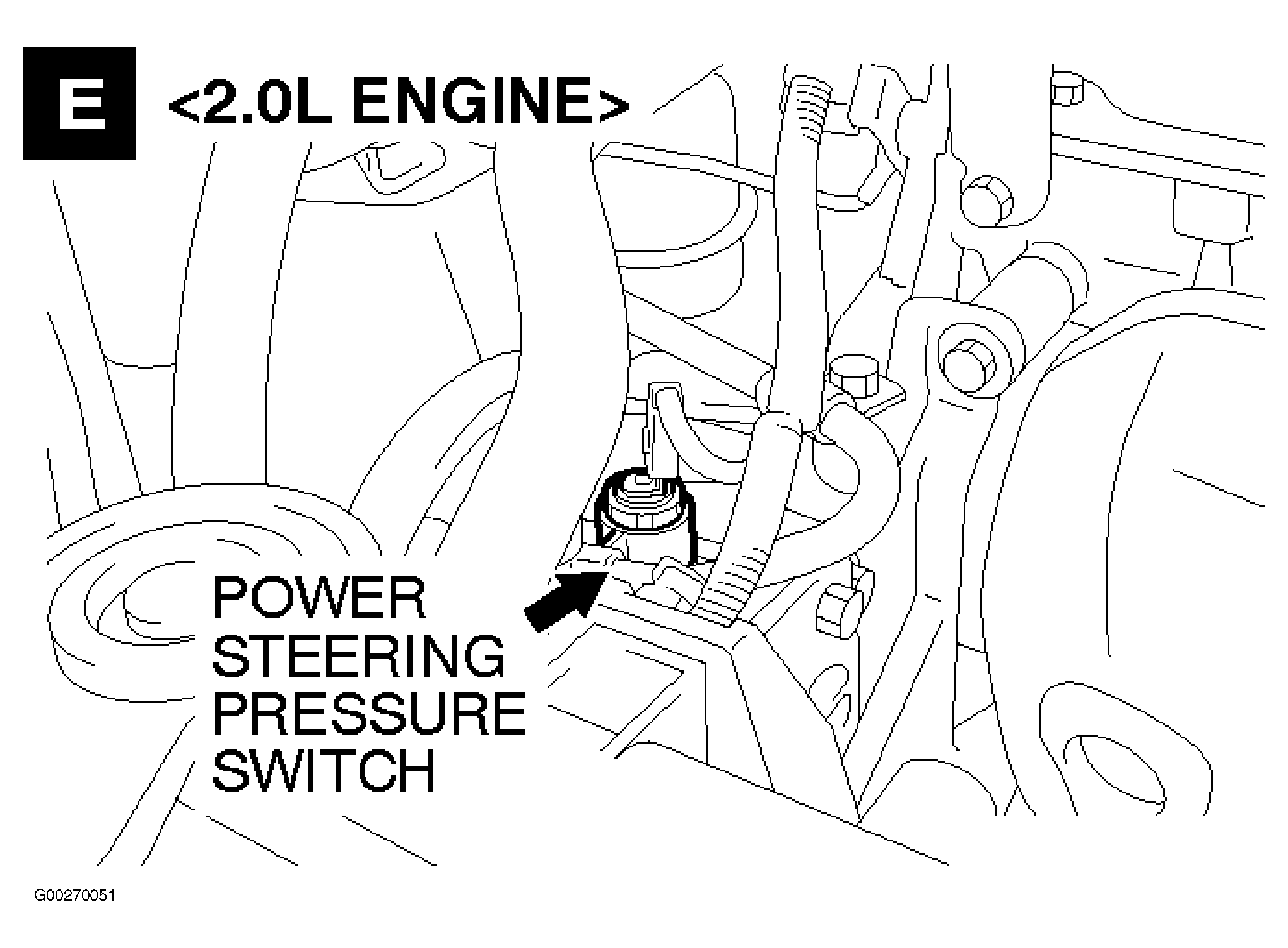 E <2.0L ENGINE>

POWER STEERING PRESSURE SWITCH

G00270051