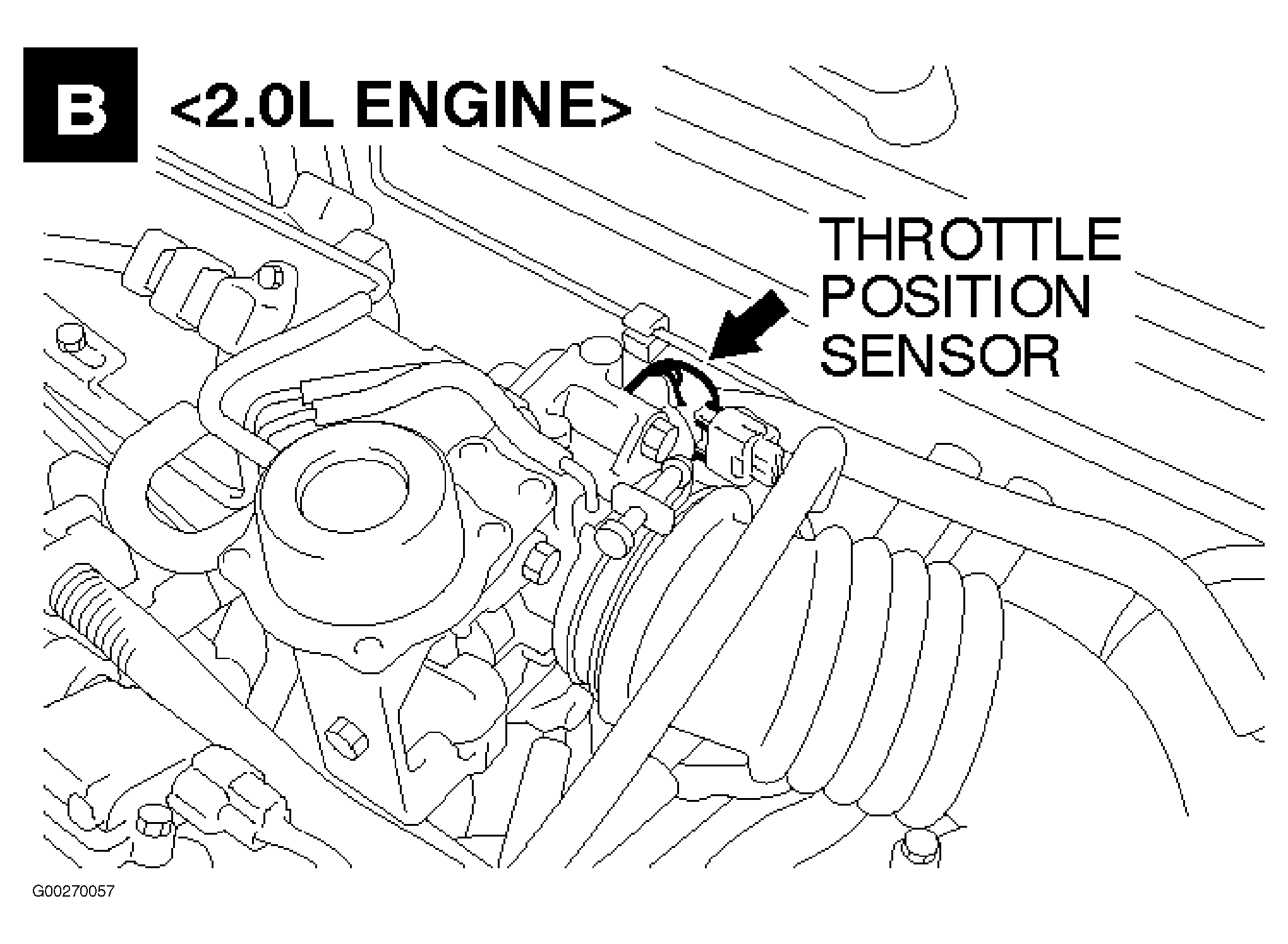 B <2.0L ENGINE>

THROTTLE POSITION SENSOR

G00270057