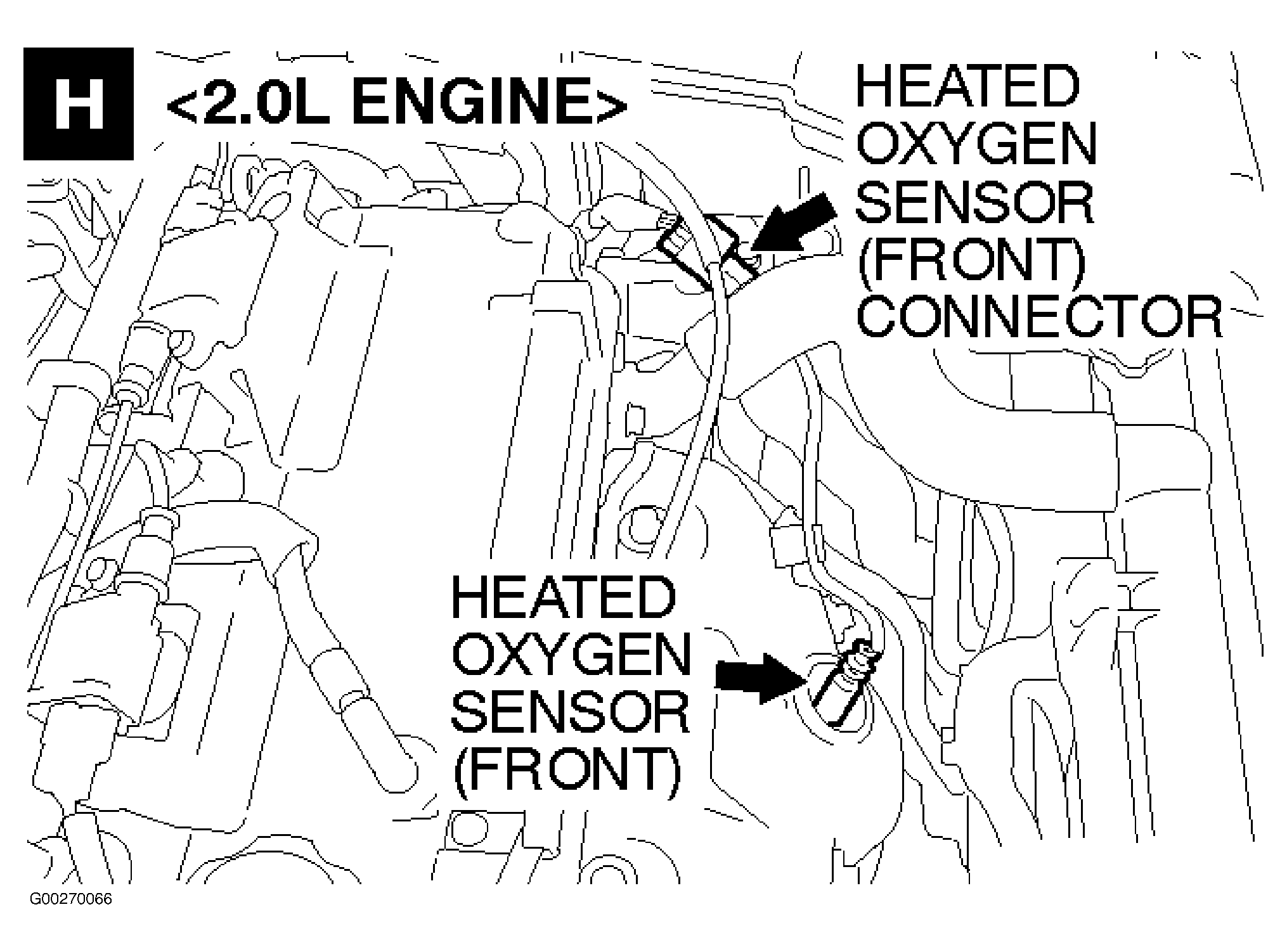 H <2.0L ENGINE>

HEATED OXYGEN SENSOR (FRONT) CONNECTOR

HEATED OXYGEN SENSOR (FRONT)

G00270066