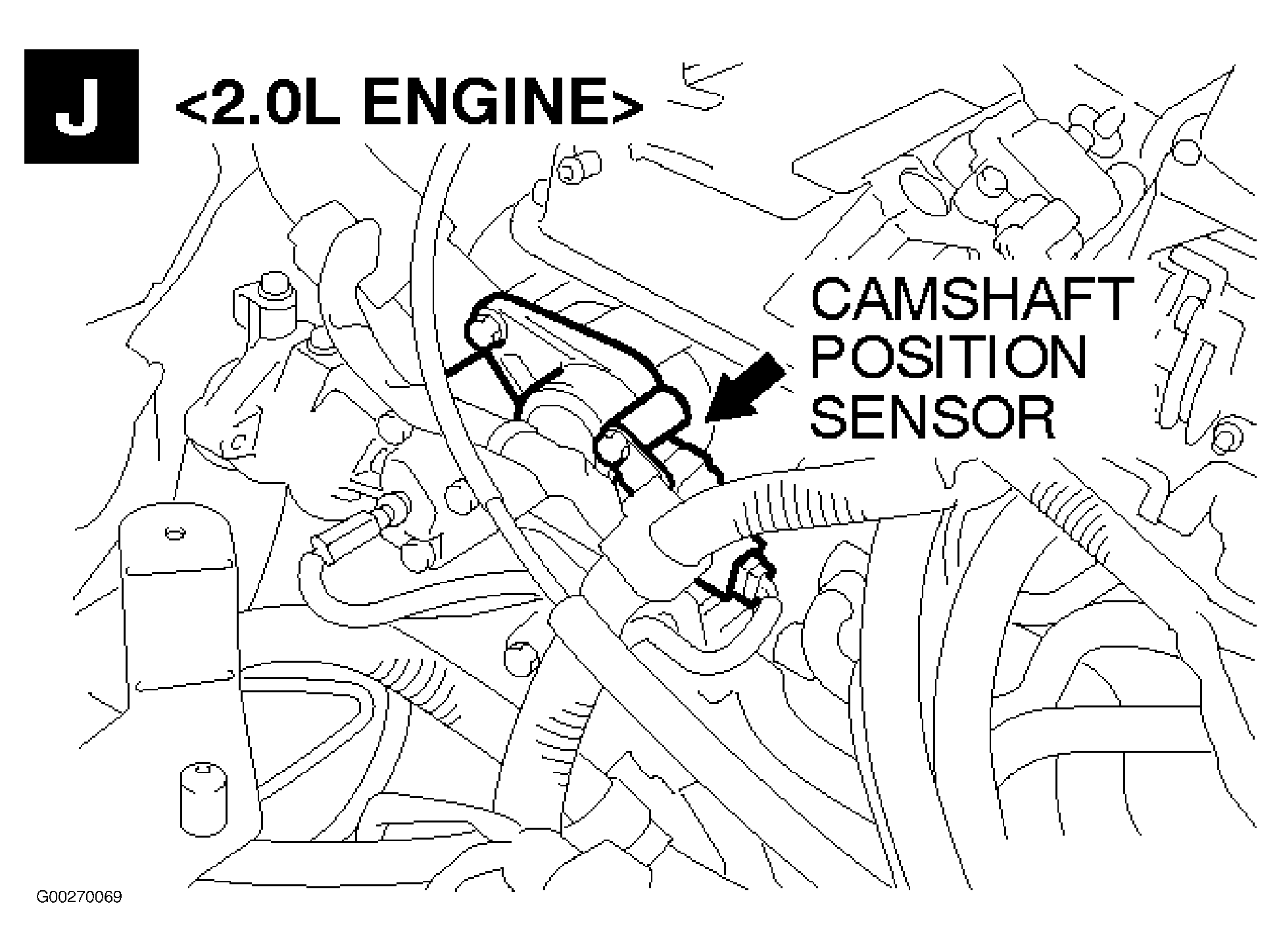 J

<2.0L ENGINE>

CAMSHAFT POSITION SENSOR

G00270069