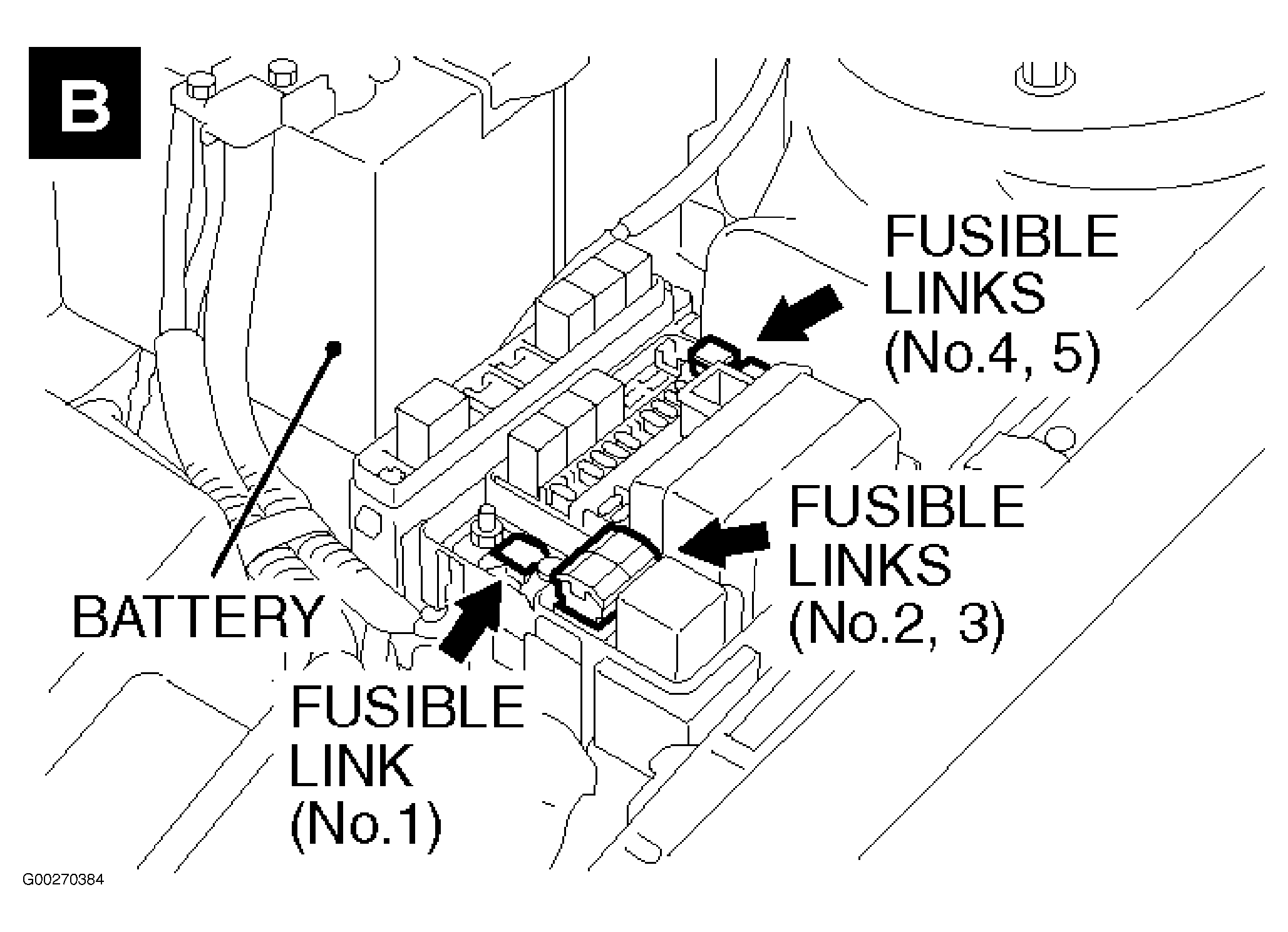 B

FUSIBLE LINKS (No.4, 5)

FUSIBLE LINKS (No.2, 3)

BATTERY

FUSIBLE LINK (No.1)

G00270384