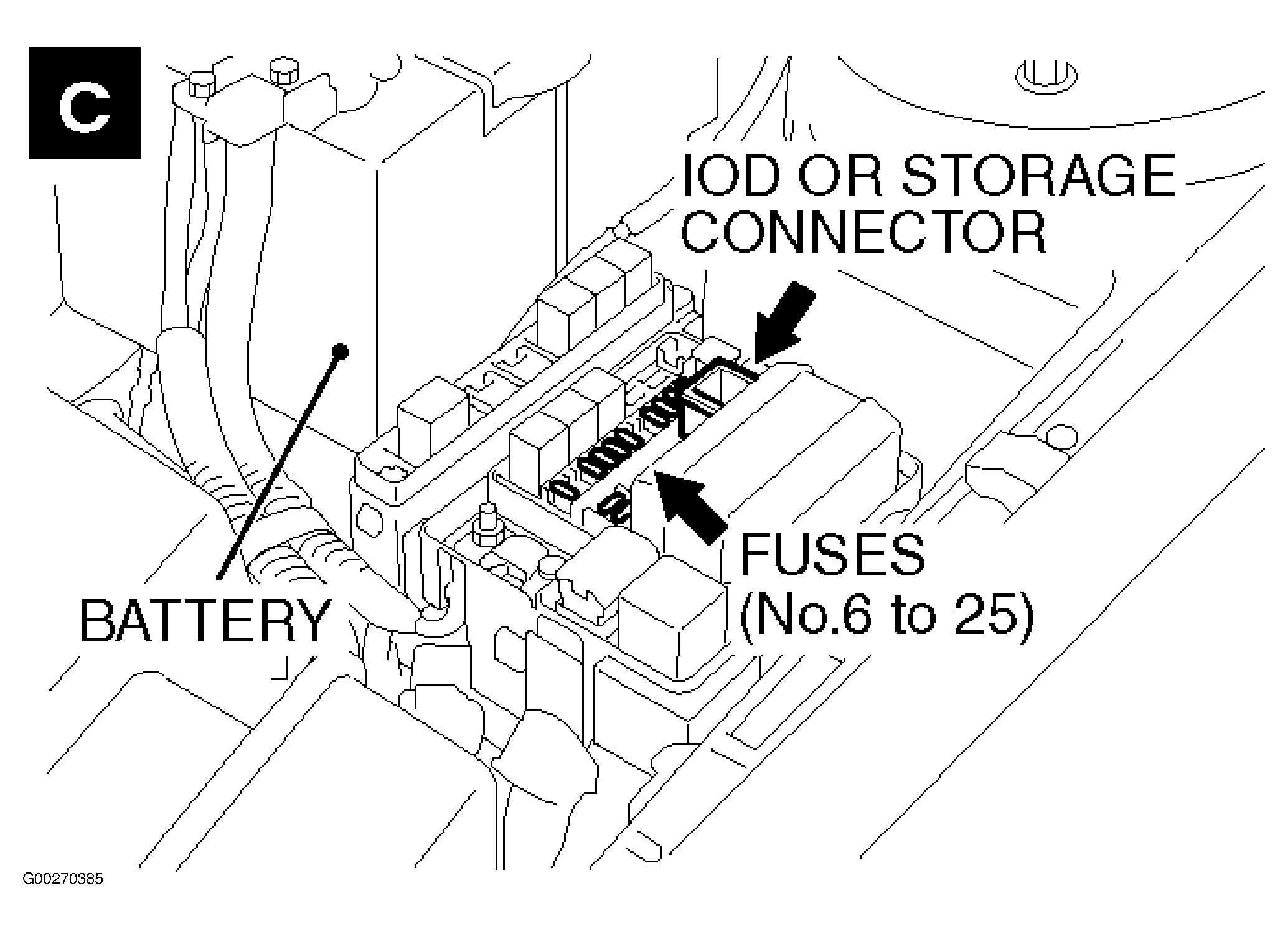 C

IOD OR STORAGE CONNECTOR

FUSES (No.6 to 25)

BATTERY

G00270385