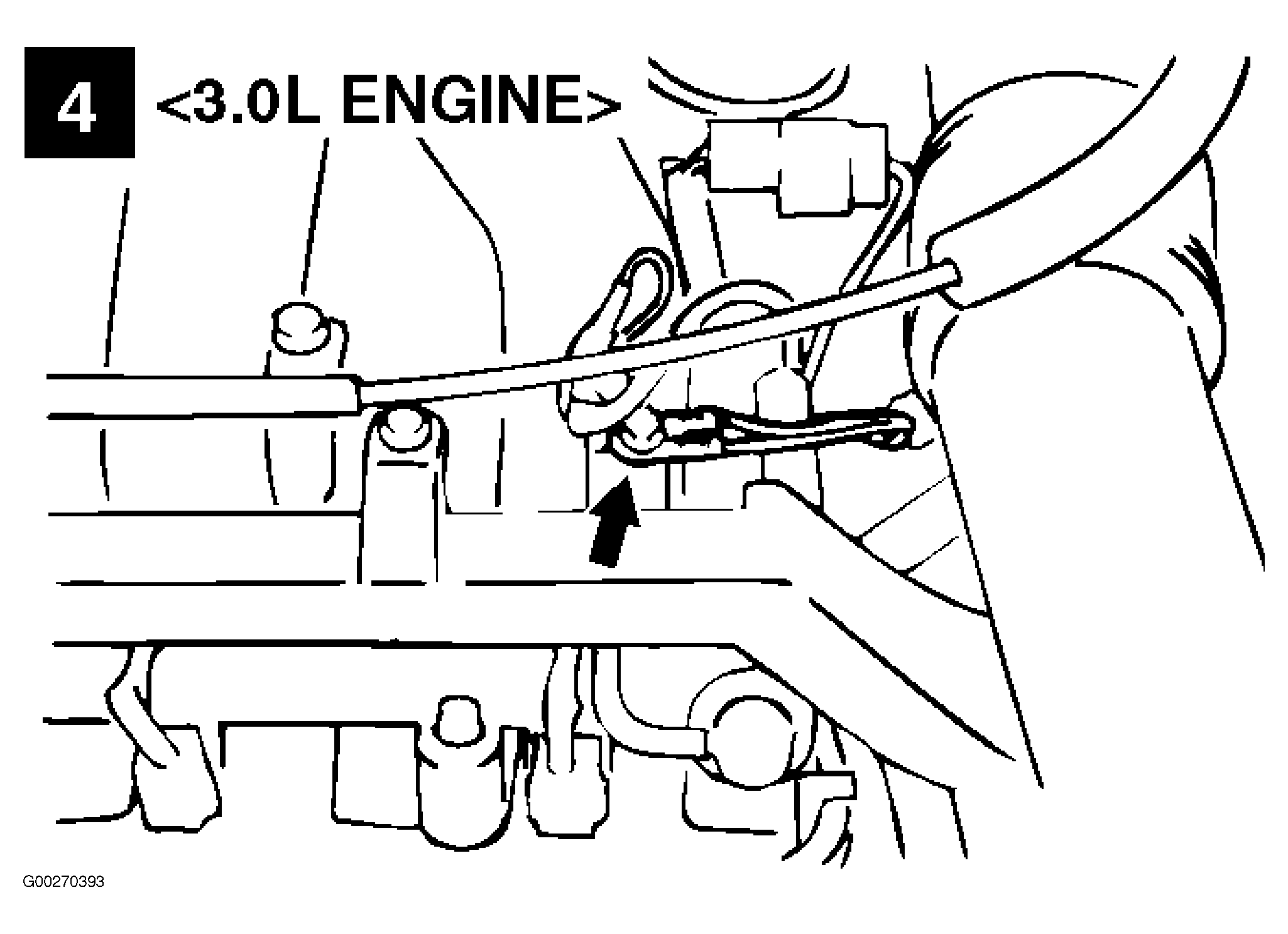 4 <3.0L ENGINE>

G00270393