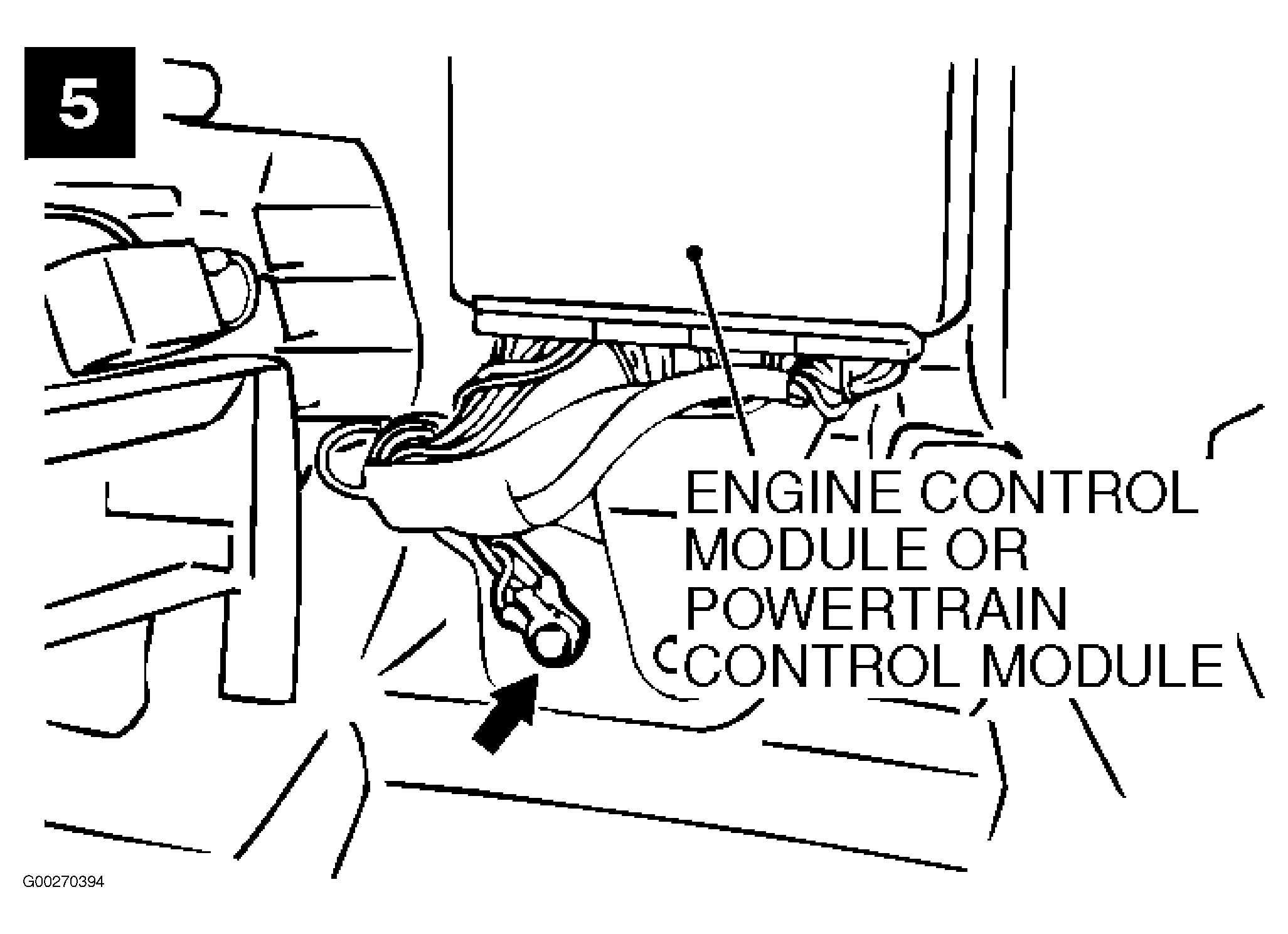 5

ENGINE CONTROL MODULE OR POWERTRAIN CONTROL MODULE

G00270394