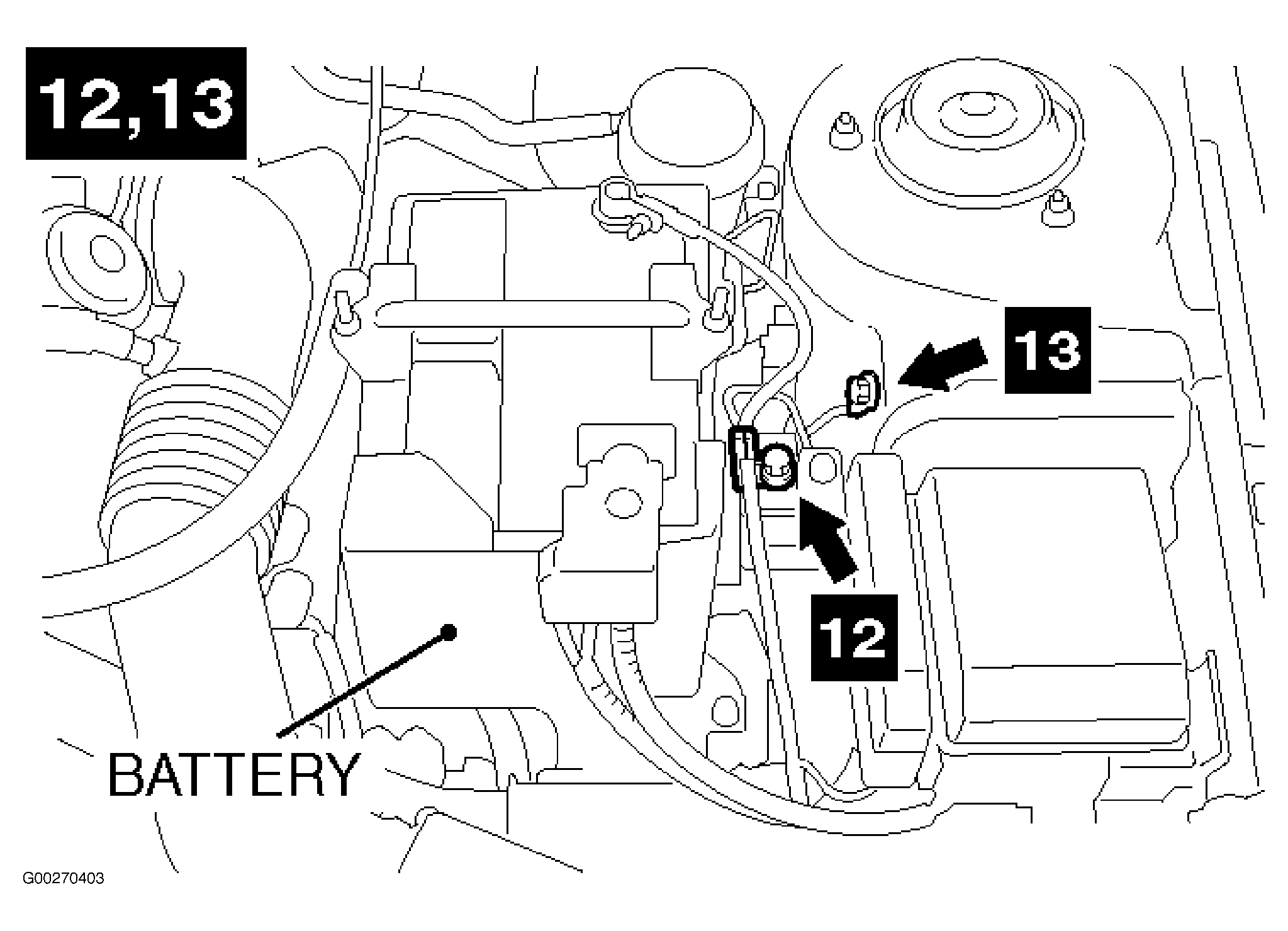 12,13

13

12

BATTERY

G00270403