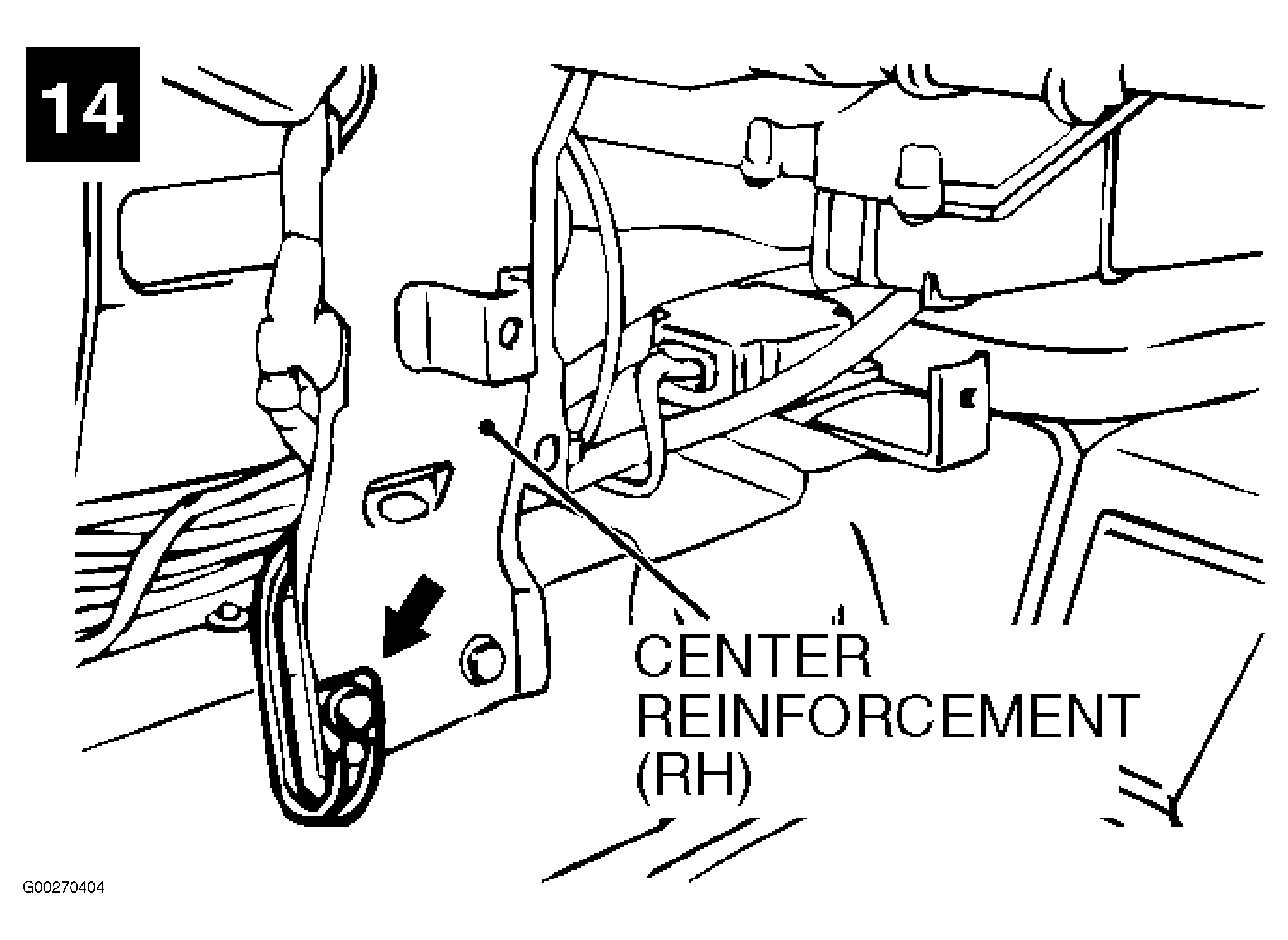 14

CENTER REINFORCEMENT (RH)

G00270404