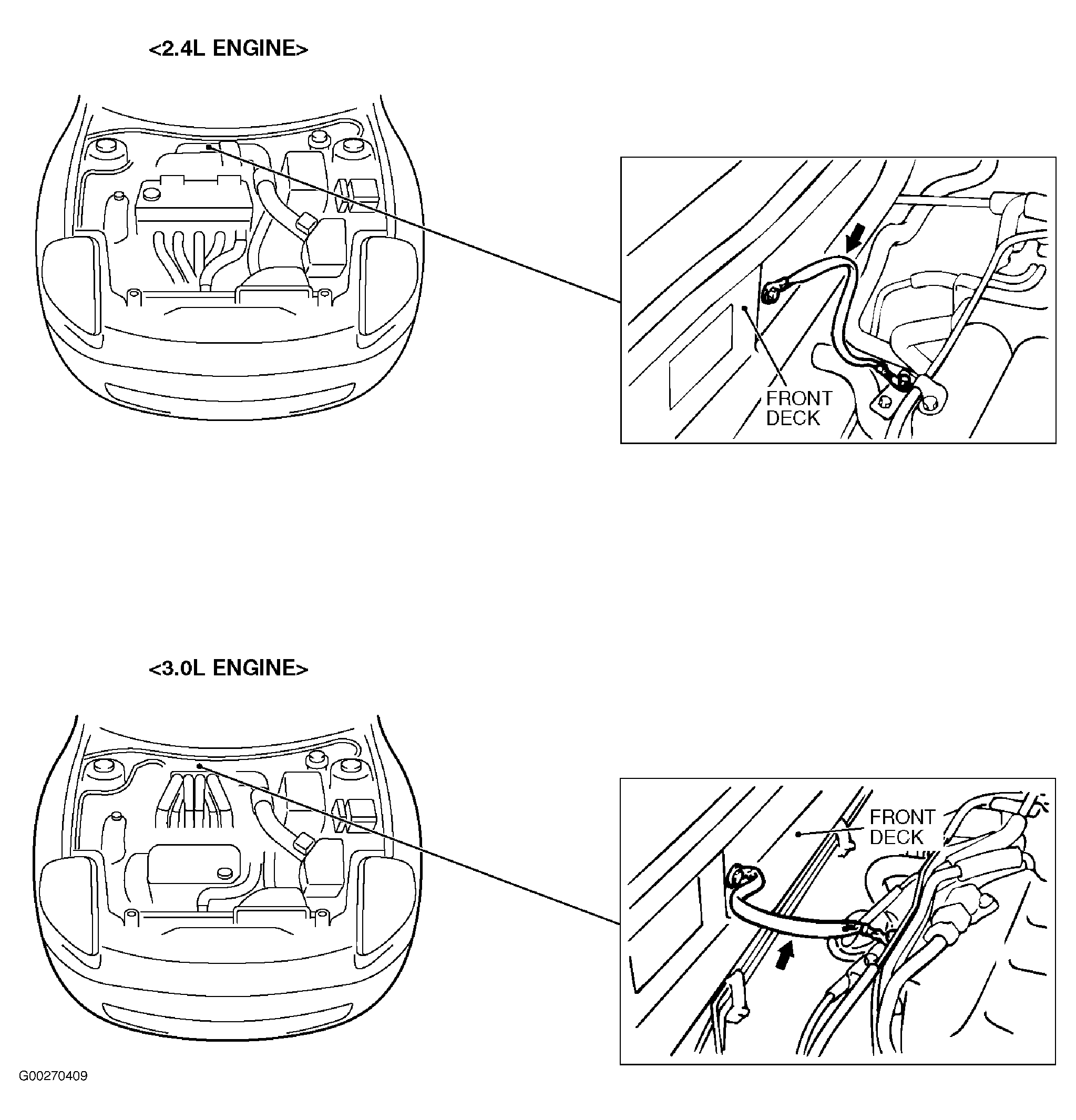 <2.4L ENGINE>

FRONT DECK

<3.0L ENGINE>

FRONT DECK

G00270409