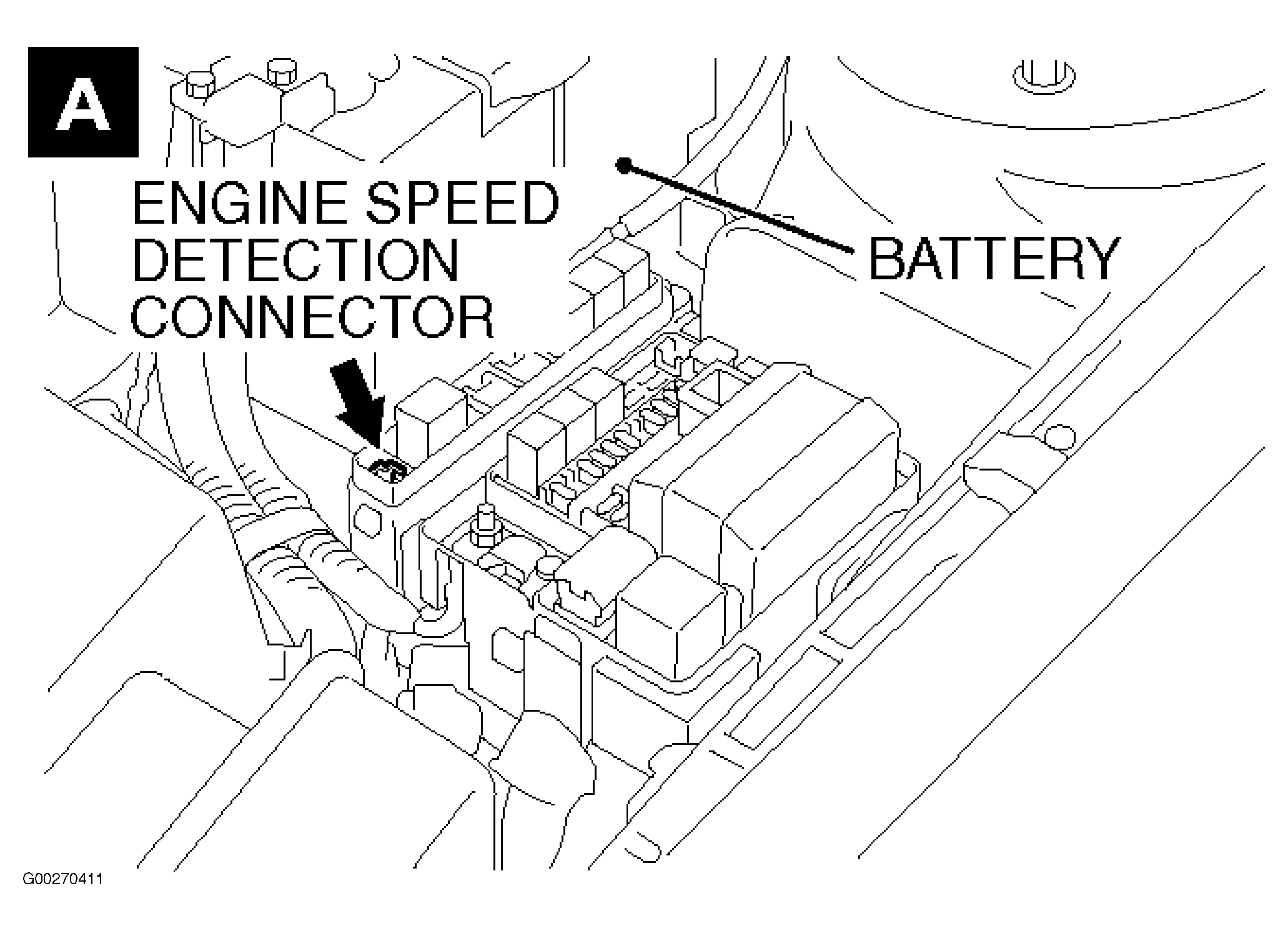 A

ENGINE SPEED DETECTION CONNECTOR

BATTERY

G00270411