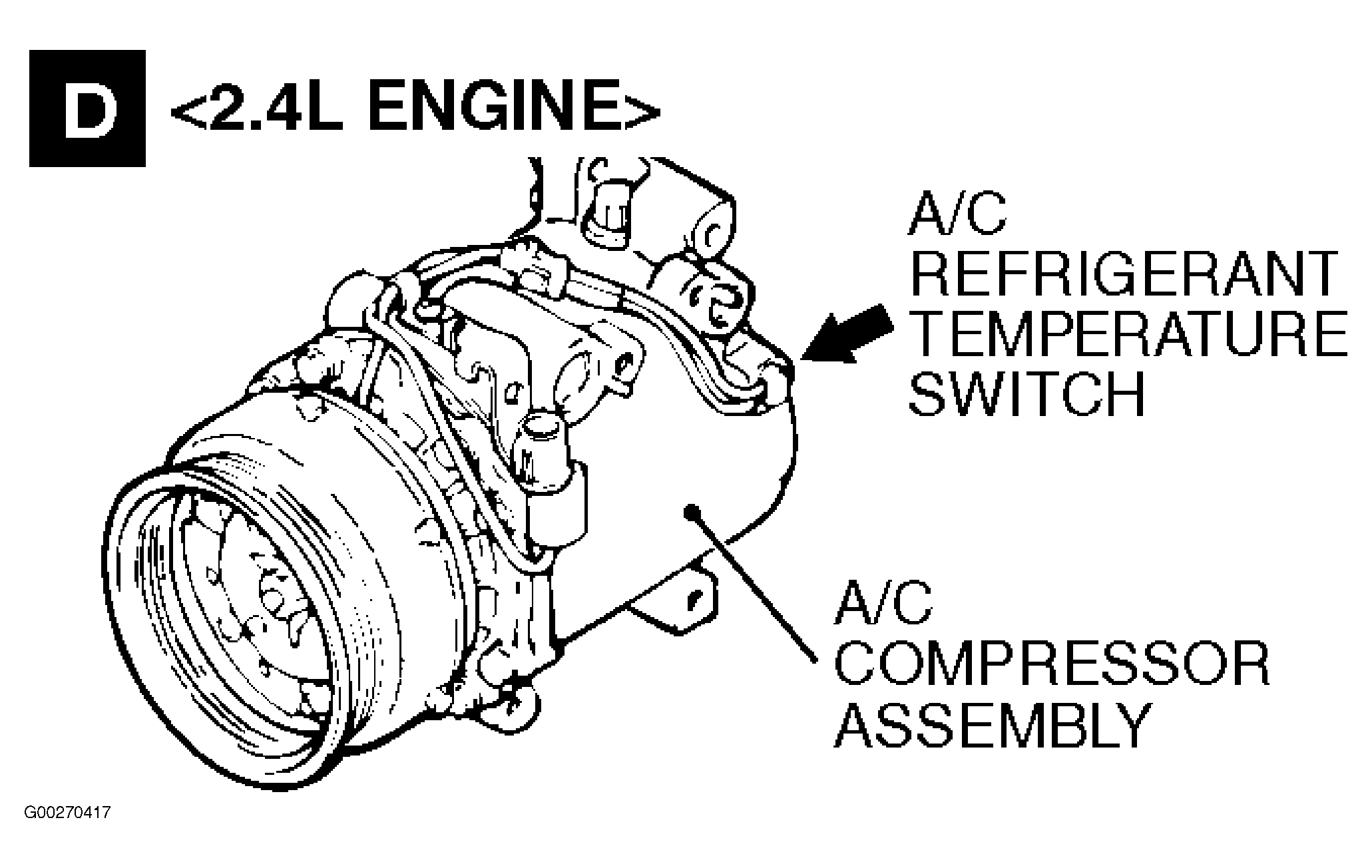 D <2.4L ENGINE>

A/C REFRIGERANT TEMPERATURE SWITCH

A/C COMPRESSOR ASSEMBLY

G00270417