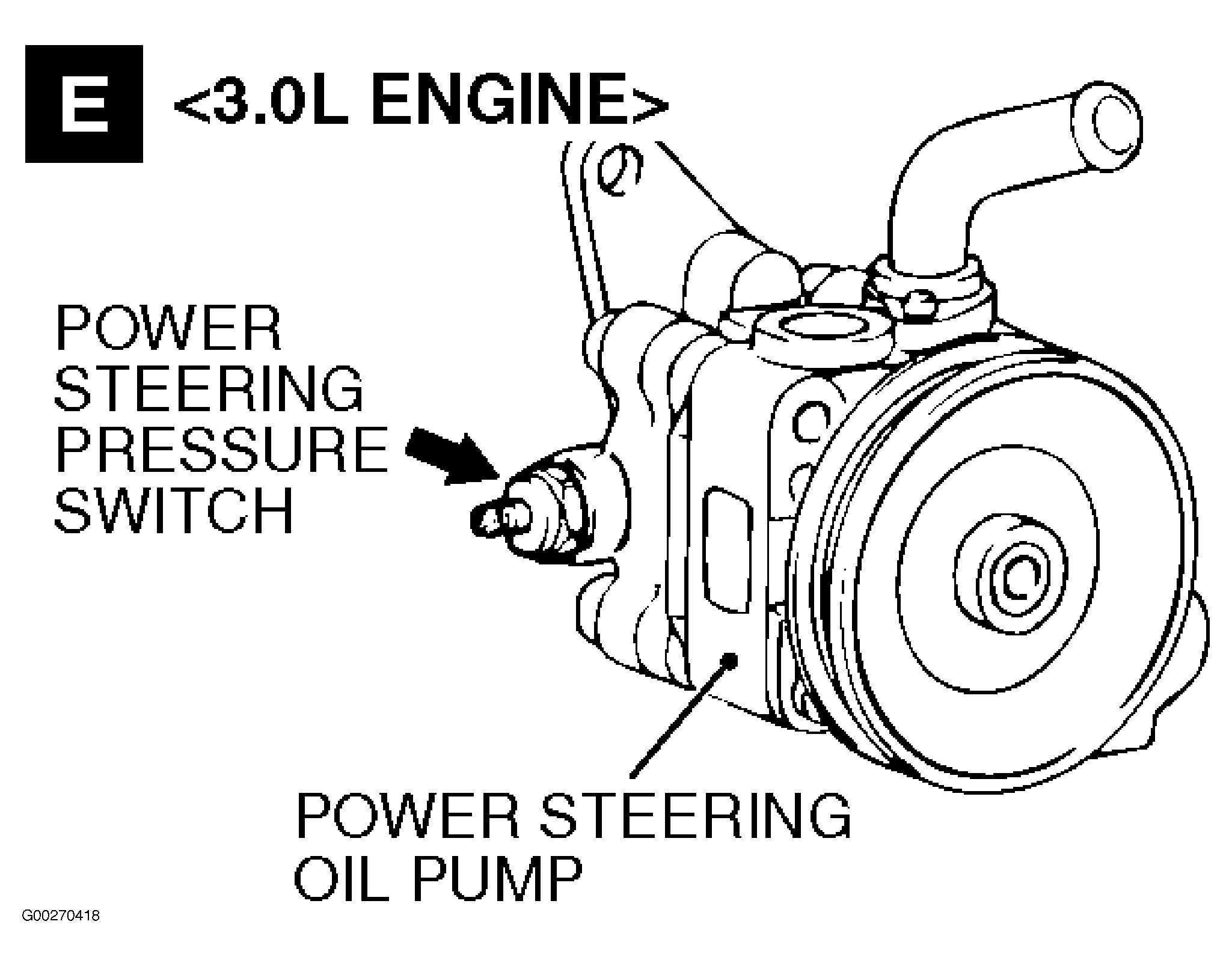 E <3.0L ENGINE>

POWER STEERING PRESSURE SWITCH

POWER STEERING OIL PUMP

G00270418