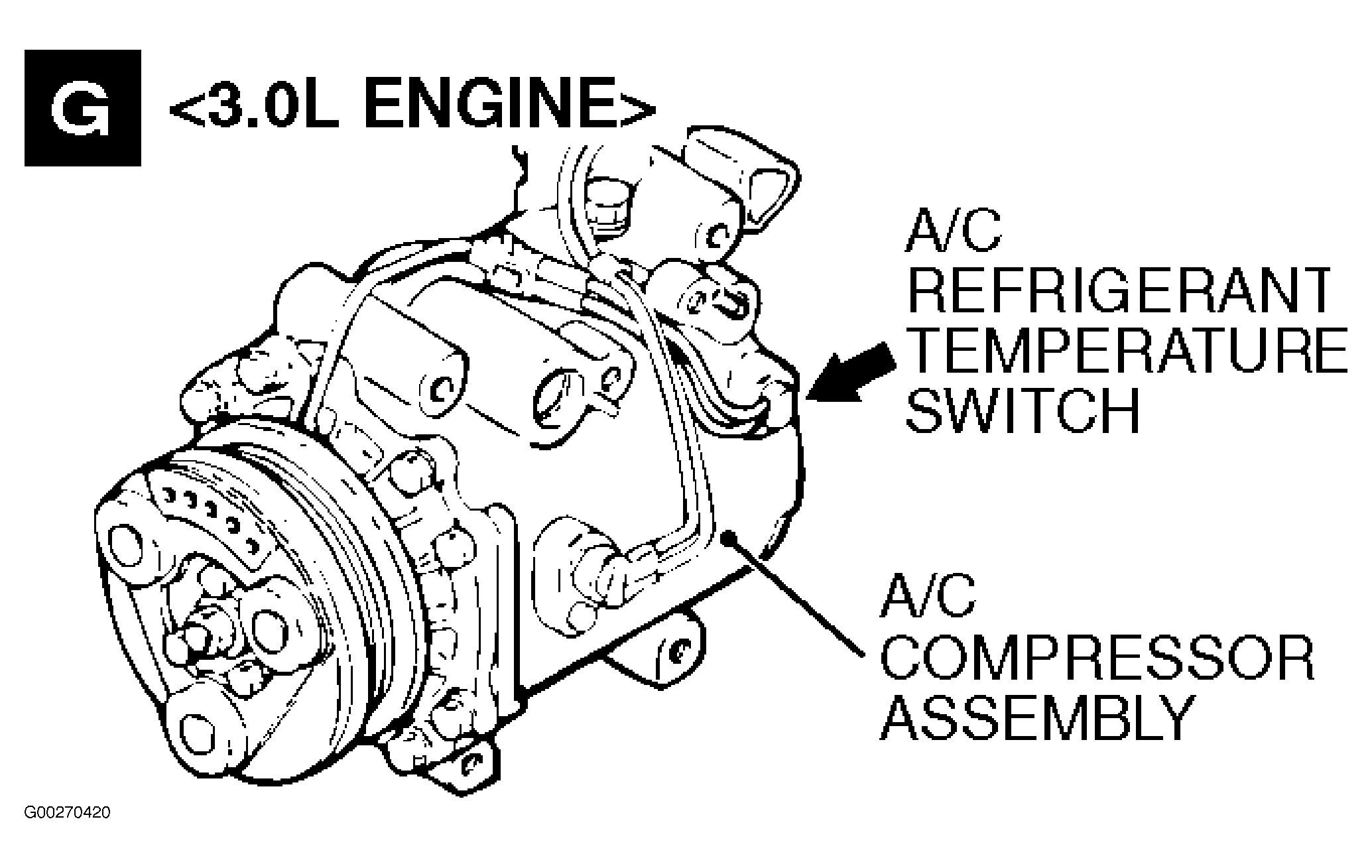 G <3.0L ENGINE>

A/C REFRIGERANT TEMPERATURE SWITCH

A/C COMPRESSOR ASSEMBLY

G00270420