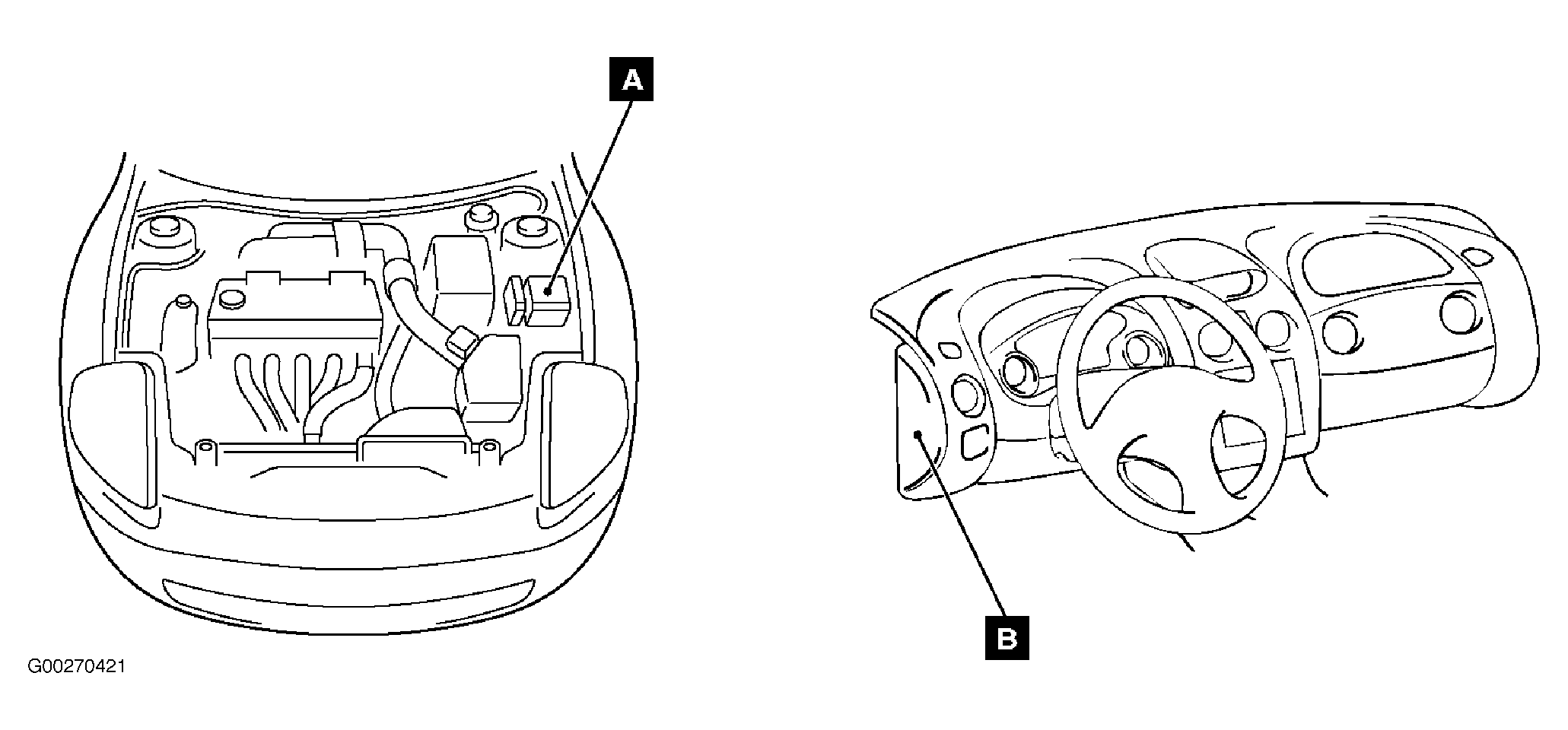 A

B

G00270421