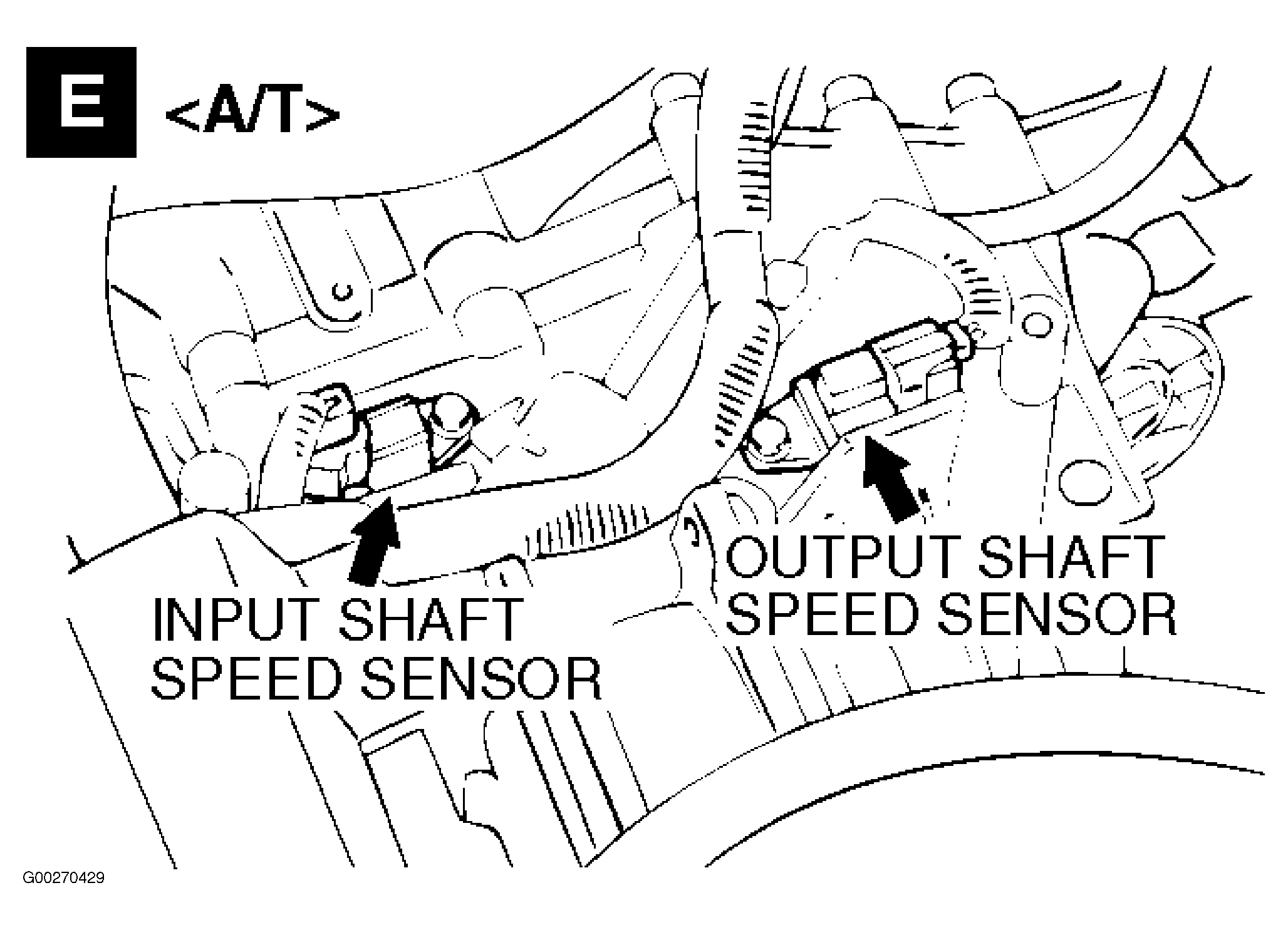 E <A/T>

OUTPUT SHAFT SPEED SENSOR

INPUT SHAFT SPEED SENSOR

G00270429