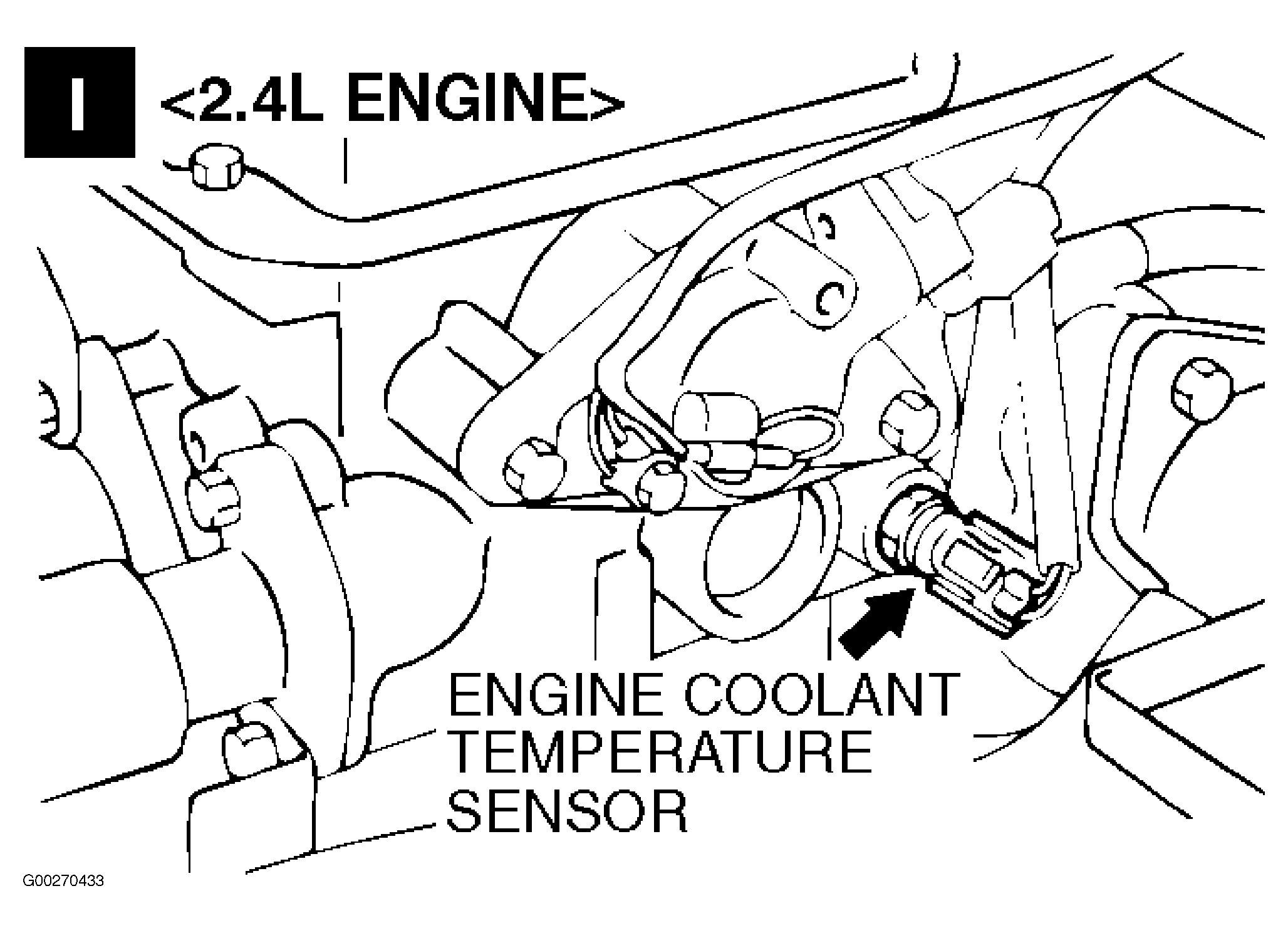 I <2.4L ENGINE>

ENGINE COOLANT TEMPERATURE SENSOR

G00270433