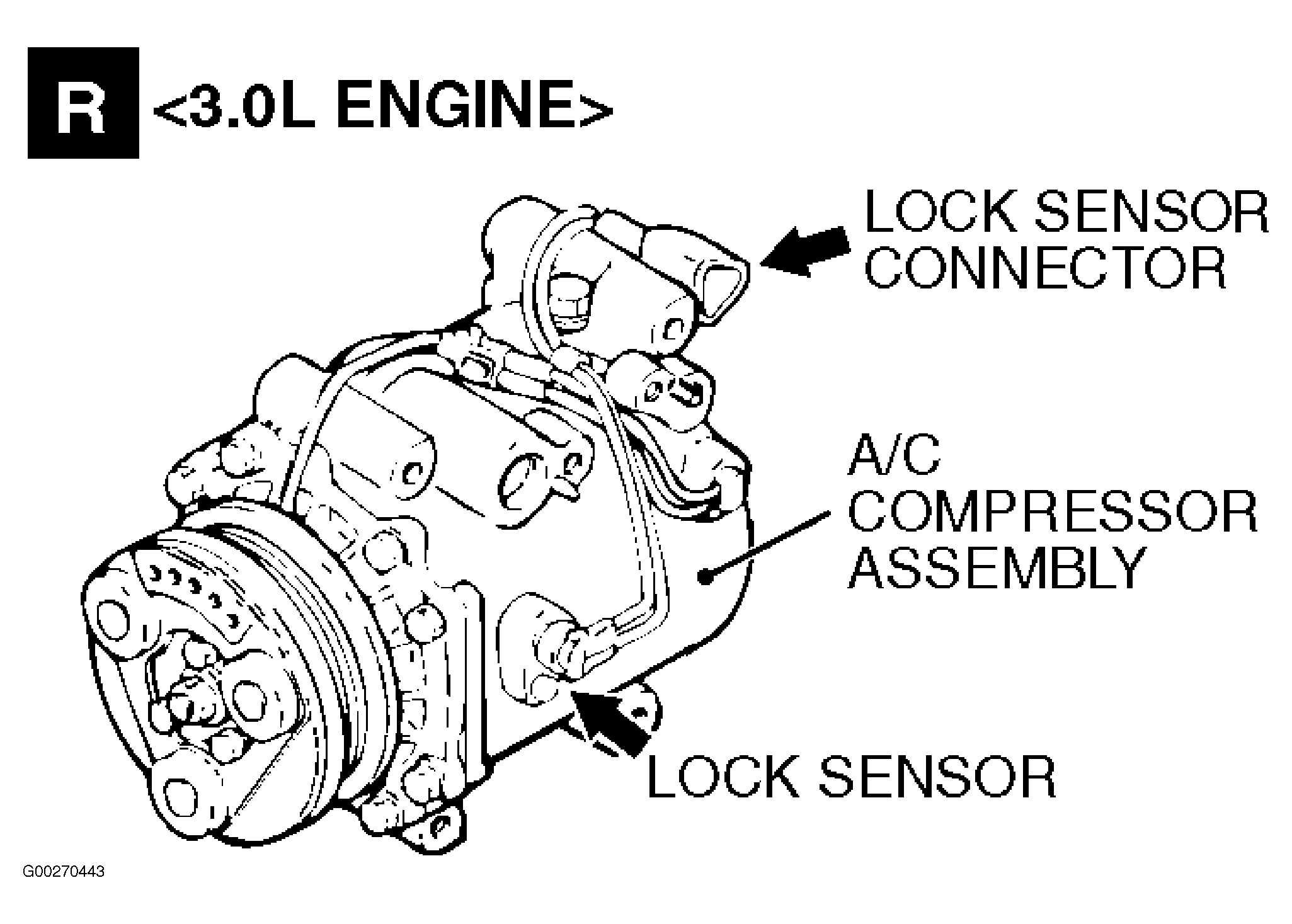 R <3.0L ENGINE>

LOCK SENSOR CONNECTOR

A/C COMPRESSOR ASSEMBLY

LOCK SENSOR

G00270443