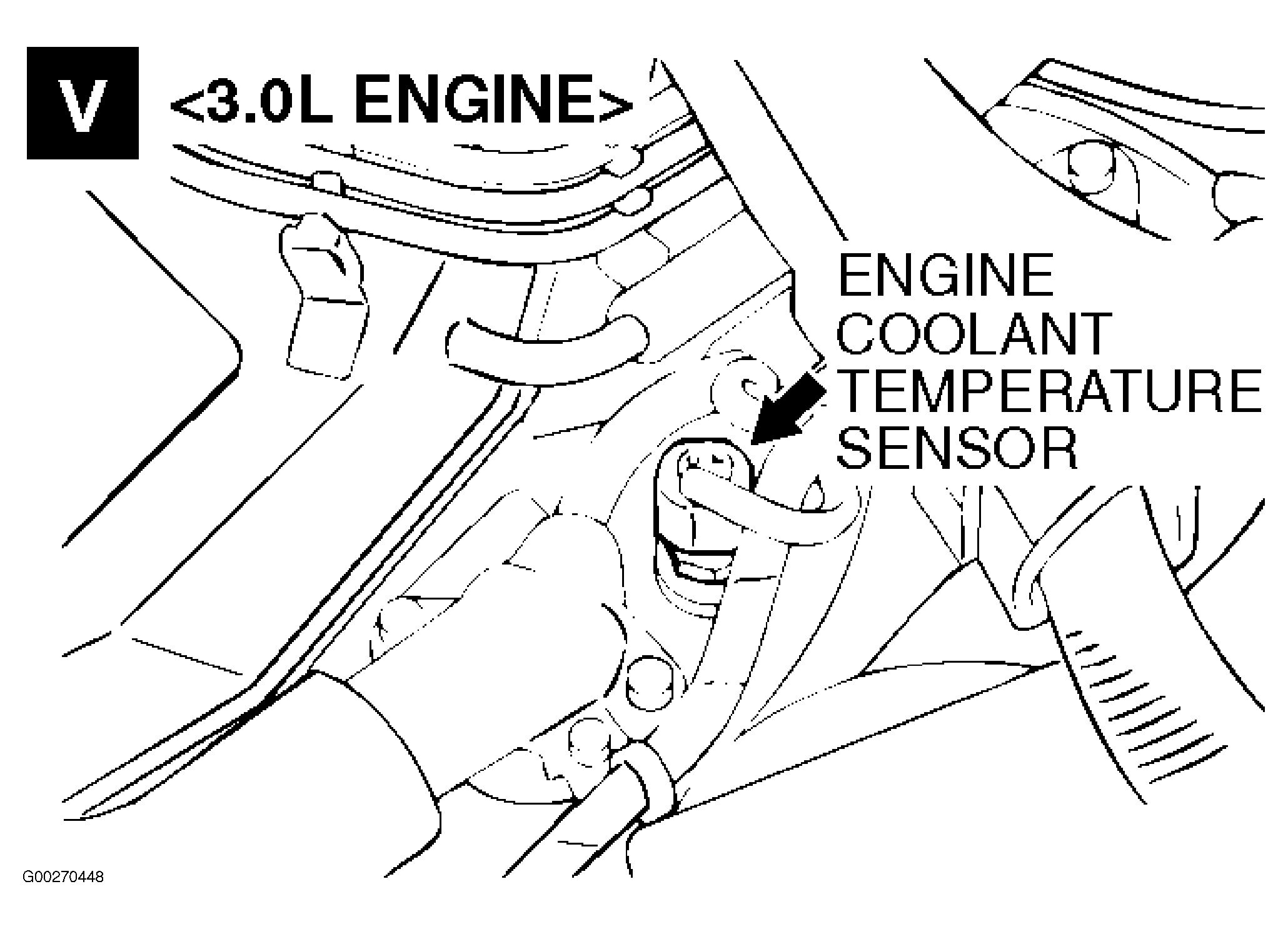 V <3.0L ENGINE>

ENGINE COOLANT TEMPERATURE SENSOR

G00270448