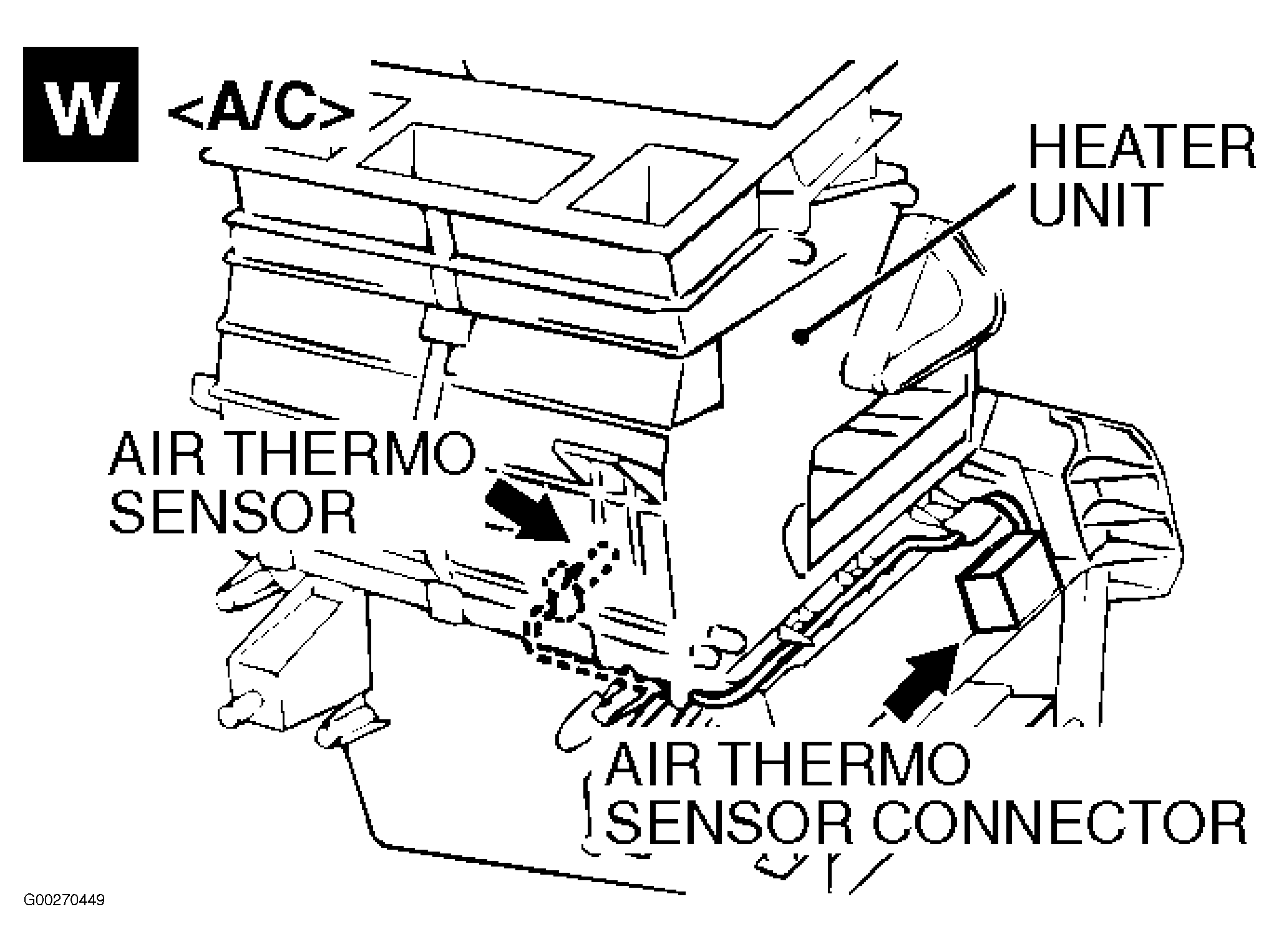 W

<A/C>

HEATER UNIT

AIR THERMO SENSOR

AIR THERMO SENSOR CONNECTOR

G00270449