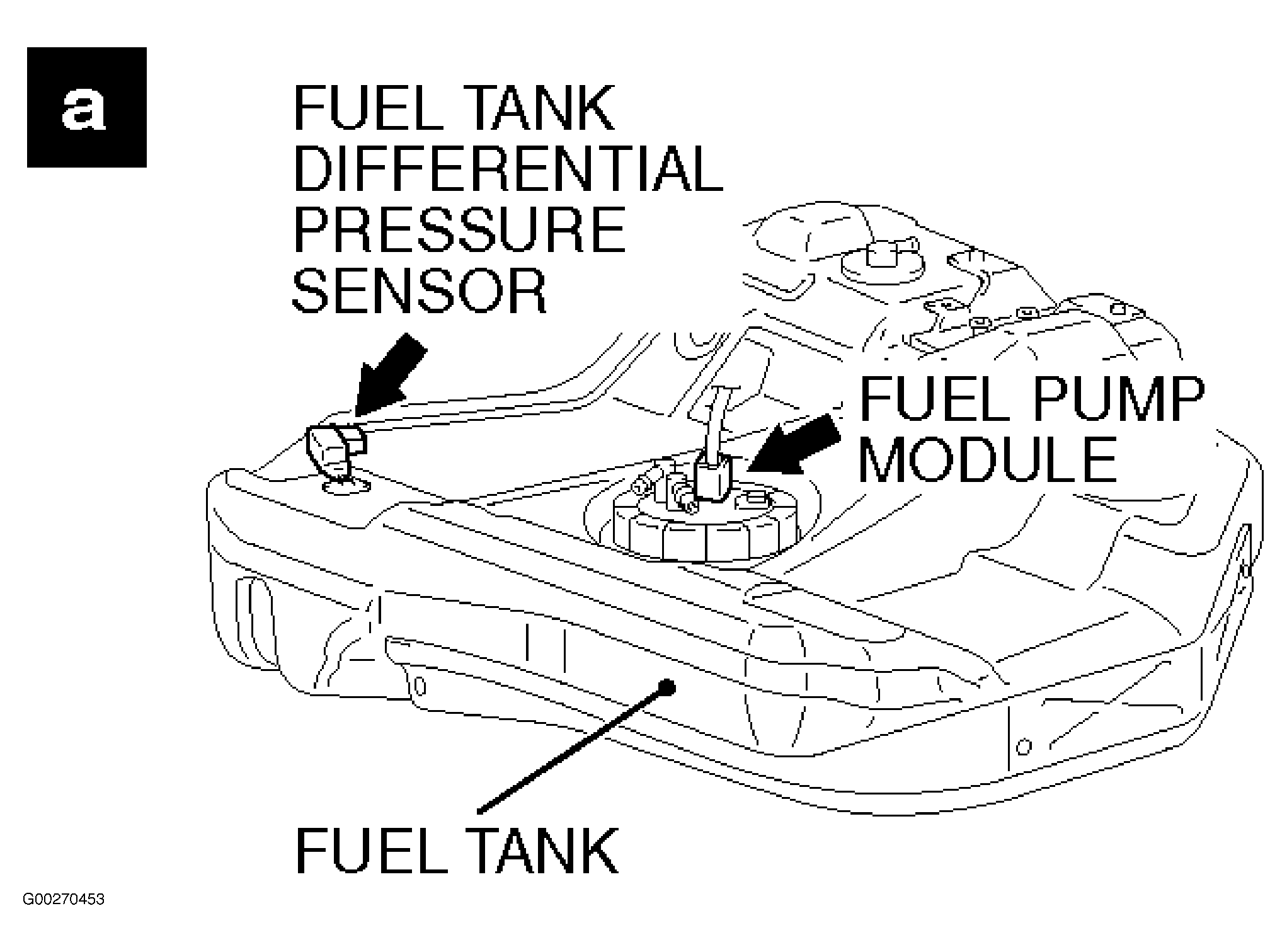 a

FUEL TANK DIFFERENTIAL PRESSURE SENSOR

FUEL PUMP MODULE

FUEL TANK

G00270453