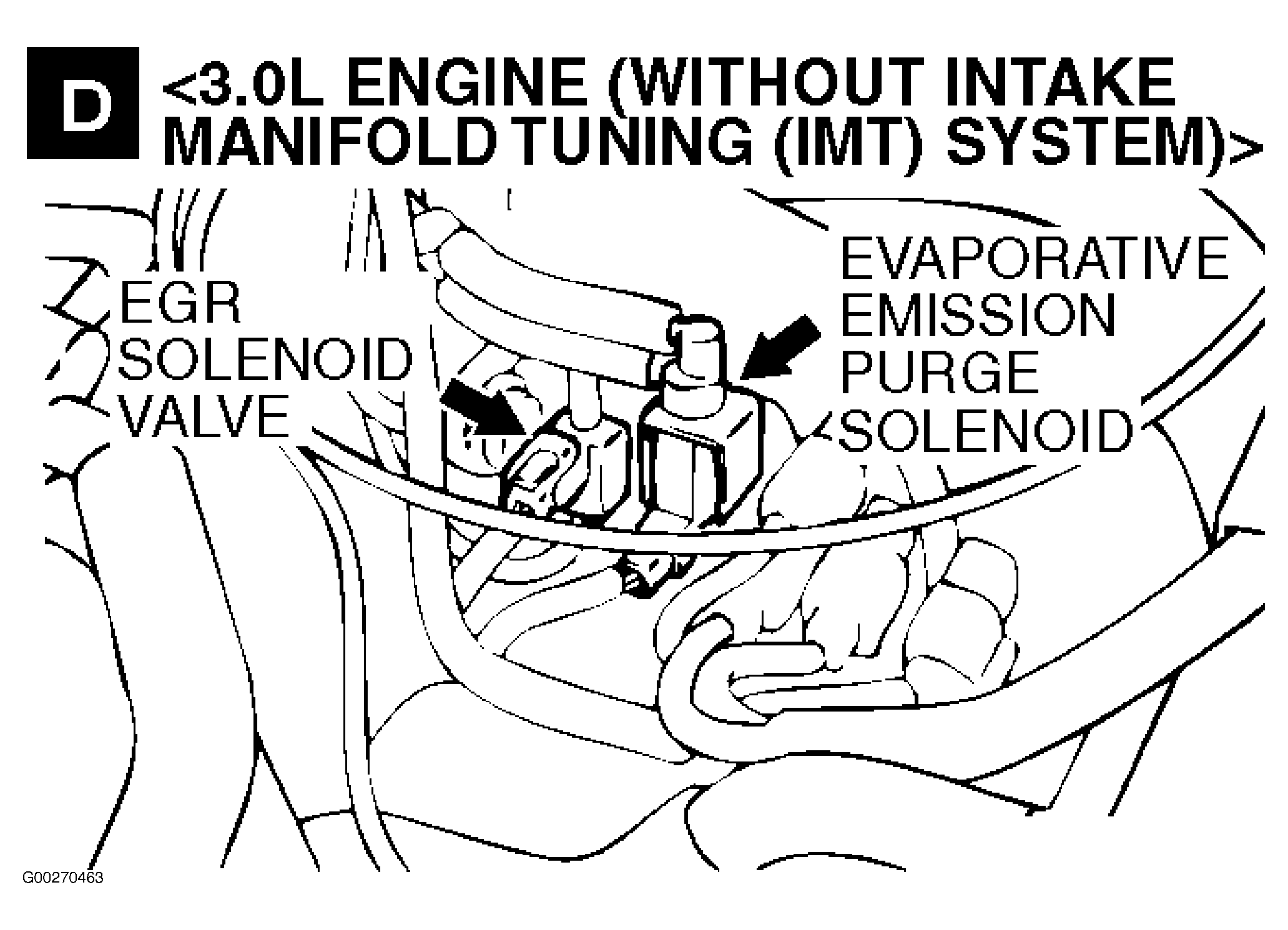 D <3.0L ENGINE (WITHOUT INTAKE MANIFOLD TUNING (IMT) SYSTEM)>

EGR SOLENOID VALVE

EVAPORATIVE EMISSION PURGE SOLENOID

G00270463