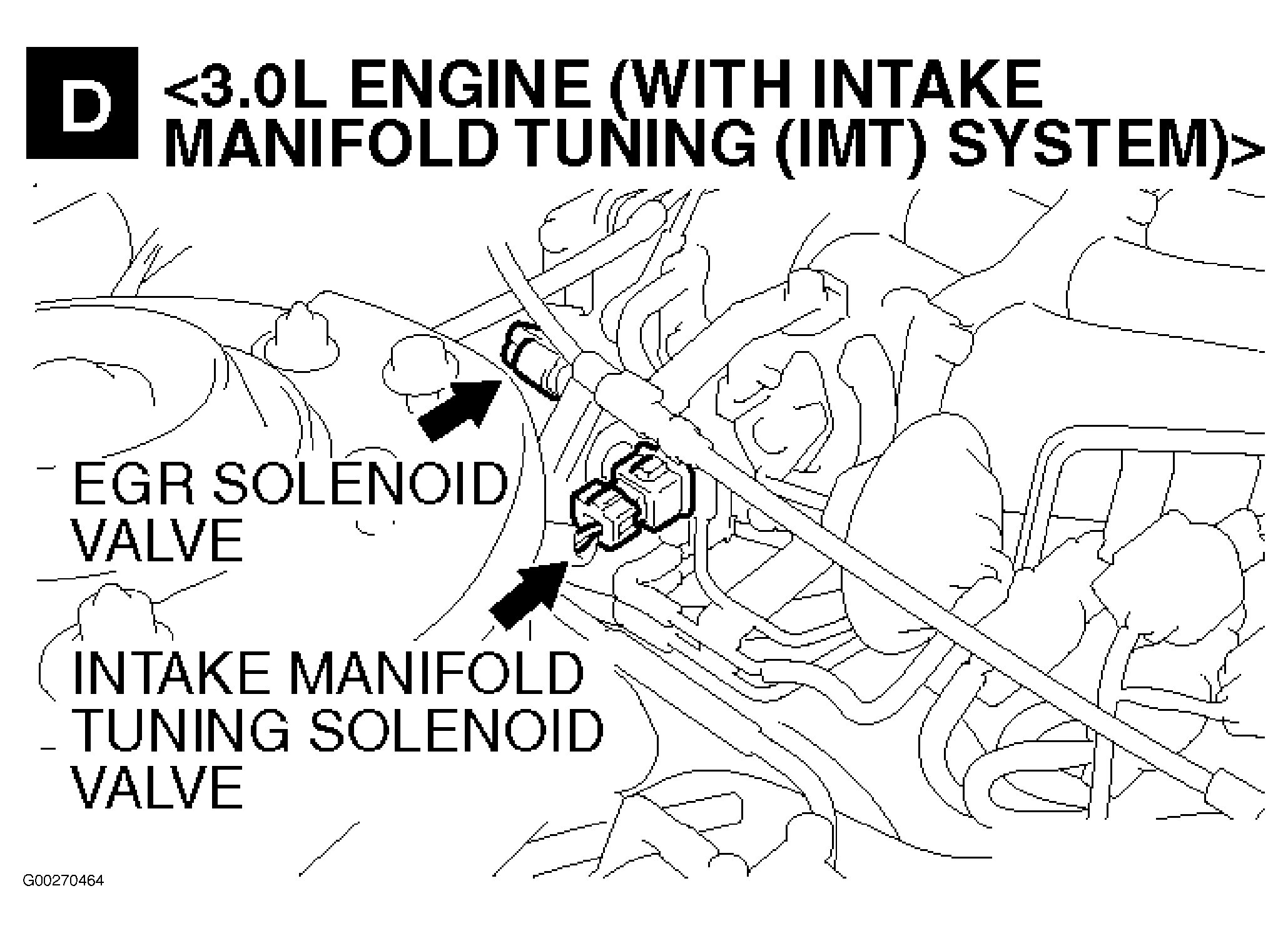 D

<3.0L ENGINE (WITH INTAKE MANIFOLD TUNING (IMT) SYSTEM)>

EGR SOLENOID VALVE

INTAKE MANIFOLD TUNING SOLENOID VALVE

G00270464