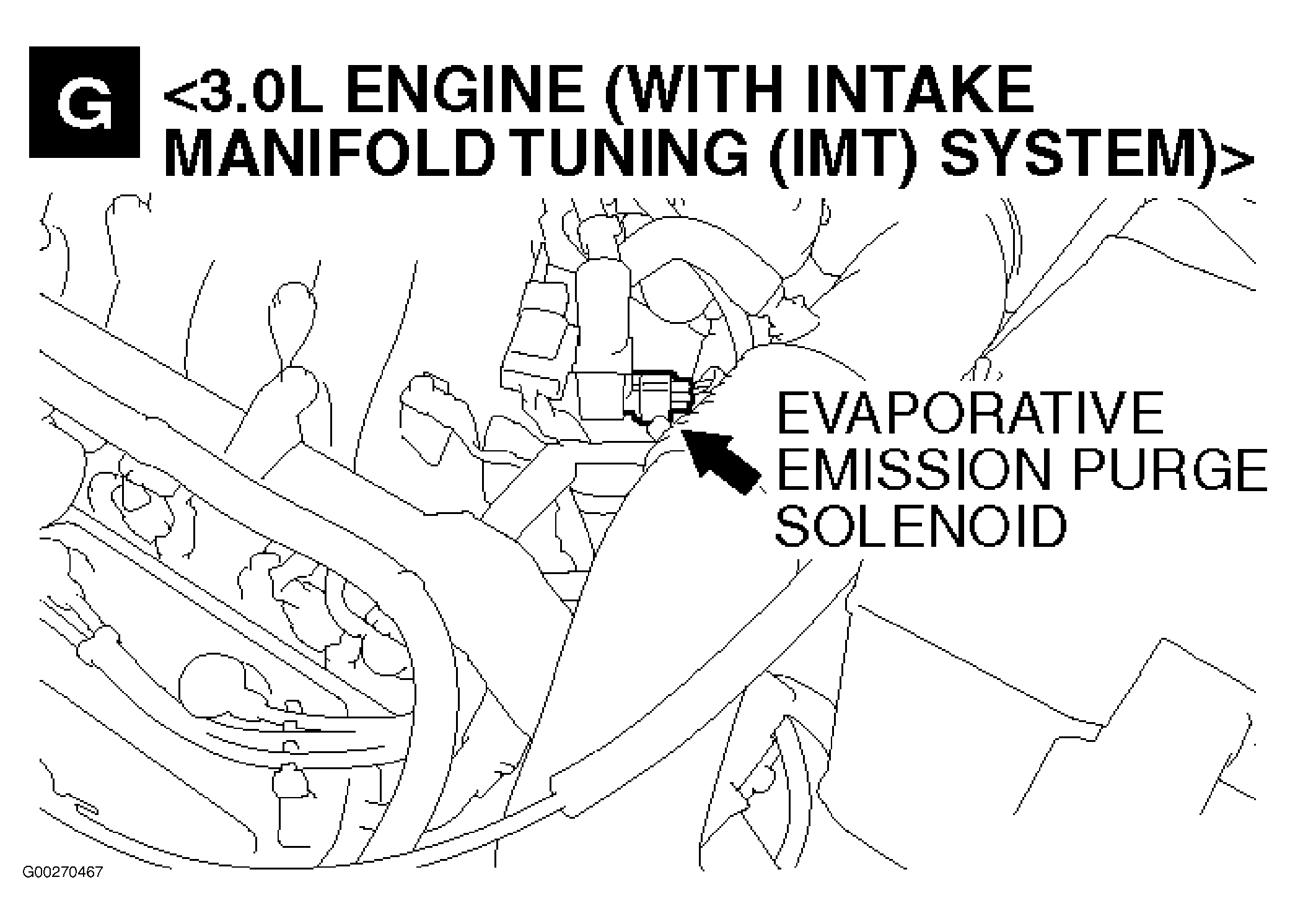 G

<3.0L ENGINE (WITH INTAKE MANIFOLD TUNING (IMT) SYSTEM)>

EVAPORATIVE EMISSION PURGE SOLENOID

G00270467