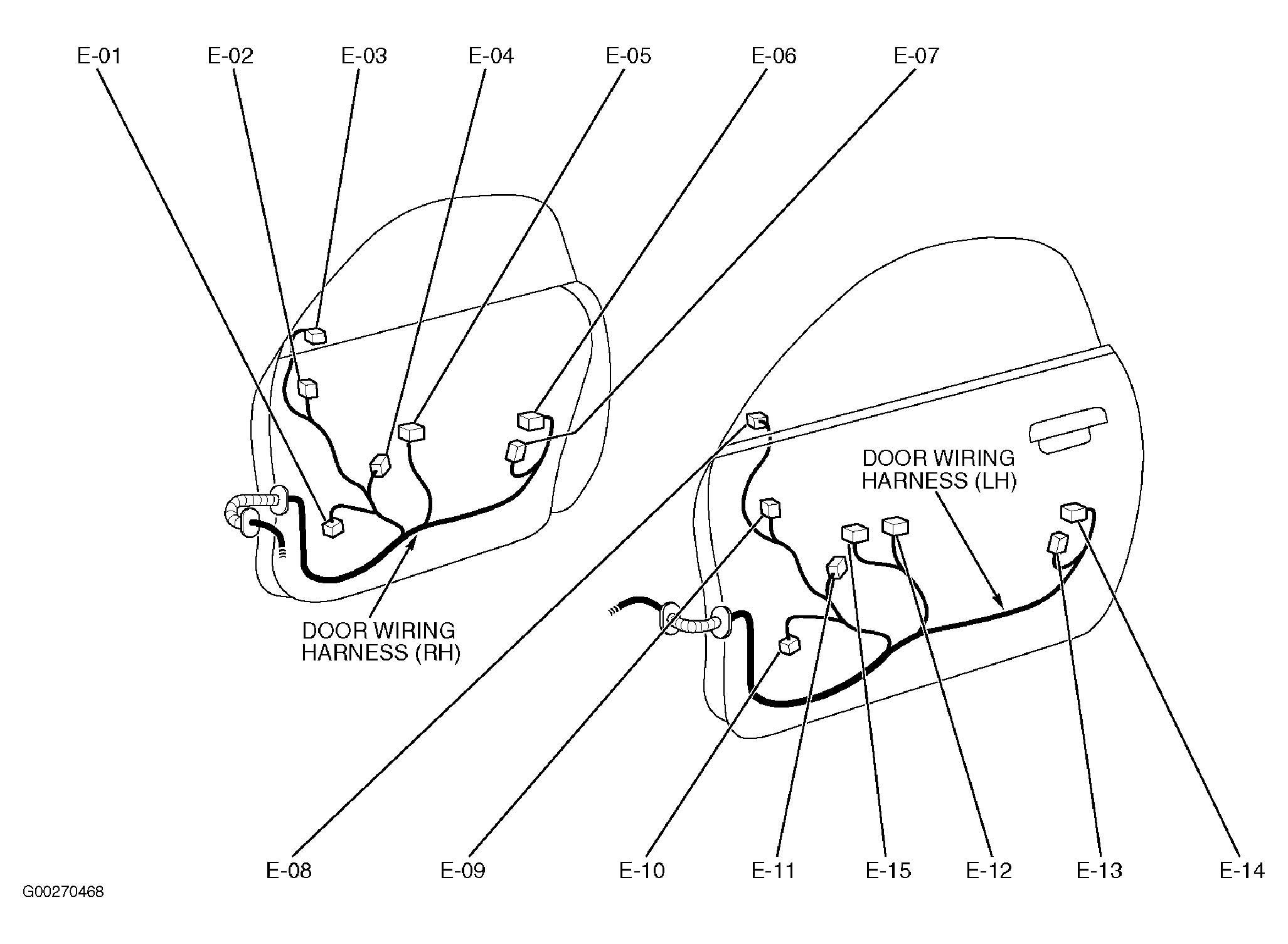 E-01 E-02 E-03 E-04 E-05 E-06 E-07

DOOR WIRING HARNESS (LH)

DOOR WIRING HARNESS (RH)

E-08 E-09 E-10 E-11 E-15 E-12 E-13 E-14

G00270468