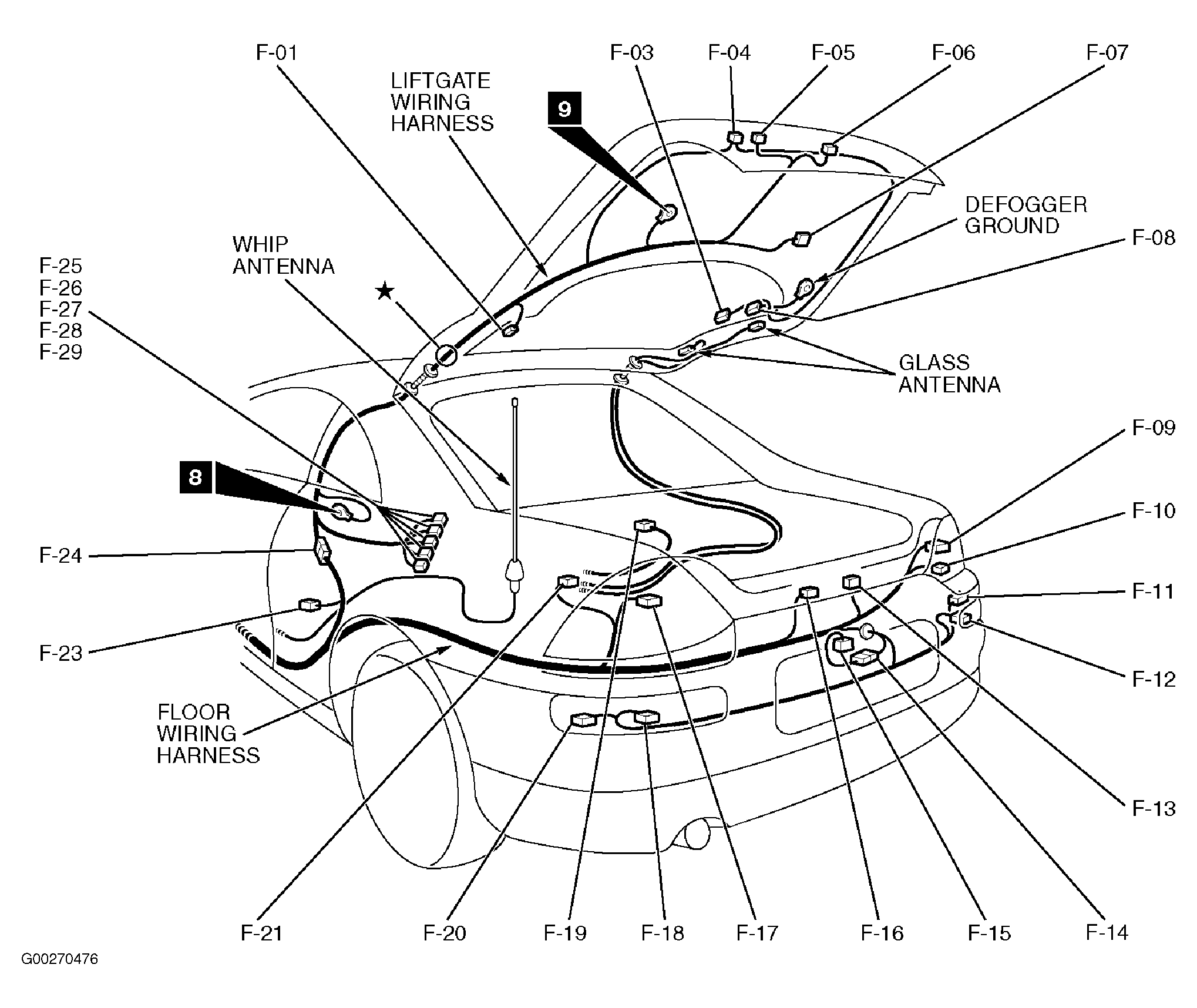 F-01
LIFTGATE WIRING HARNESS
9
F-03
F-04
F-05
F-06
F-07
DEFOGGER GROUND
F-08
WHIP ANTENNA
F-25
F-26
F-27
F-28
F-29
★
GLASS ANTENNA
F-09
8
F-10
F-24
F-11
F-23
F-12
FLOOR WIRING HARNESS
F-13
F-21
F-20
F-19
F-18
F-17
F-16
F-15
F-14
G00270476