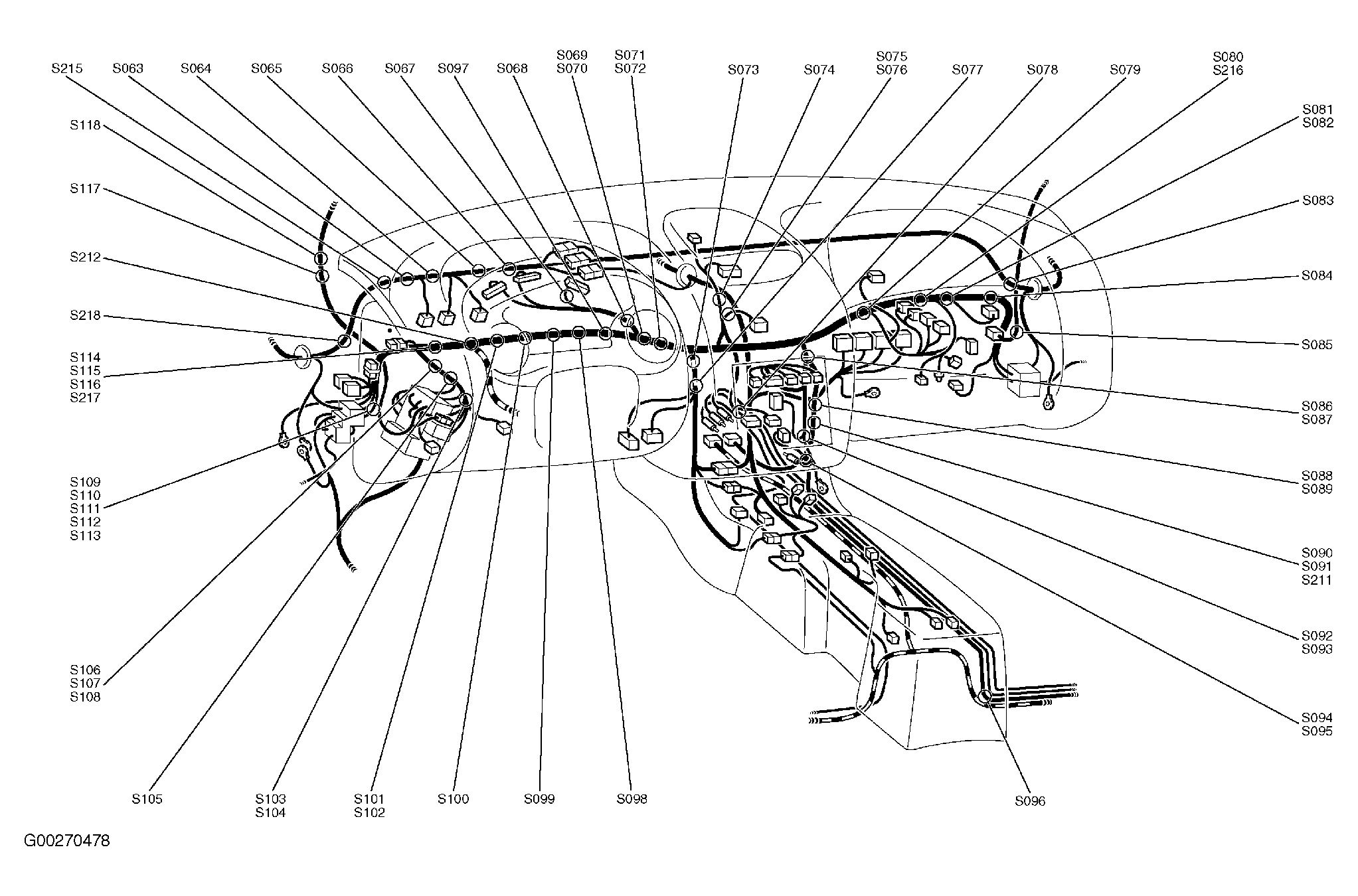 S215 S063 S064 S065 S066 S067 S097 S068 S069 S070 S071 S072 S073 S074 S075 S076 S077 S078 S079 S080 S216

S118

S117

S212

S218

S114
S115
S116
S217

S109
S110
S111
S112
S113

S106
S107
S108

S081
S082

S083

S084

S085

S086
S087

S088
S089

S090
S091
S211

S092
S093

S094
S095

S105 S103 S104 S101 S102 S100 S099 S098 S096

G00270478