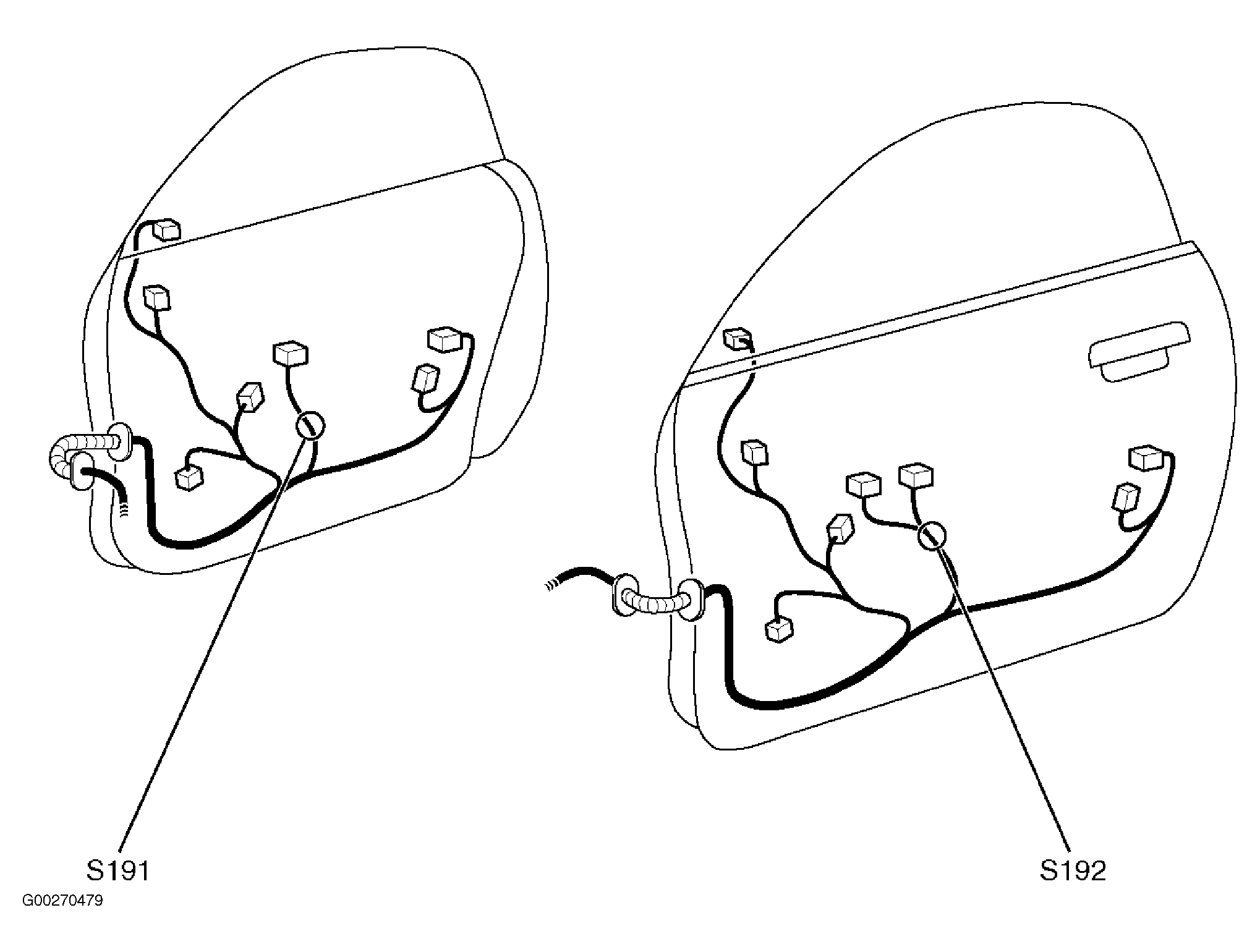 S191

S192

G00270479