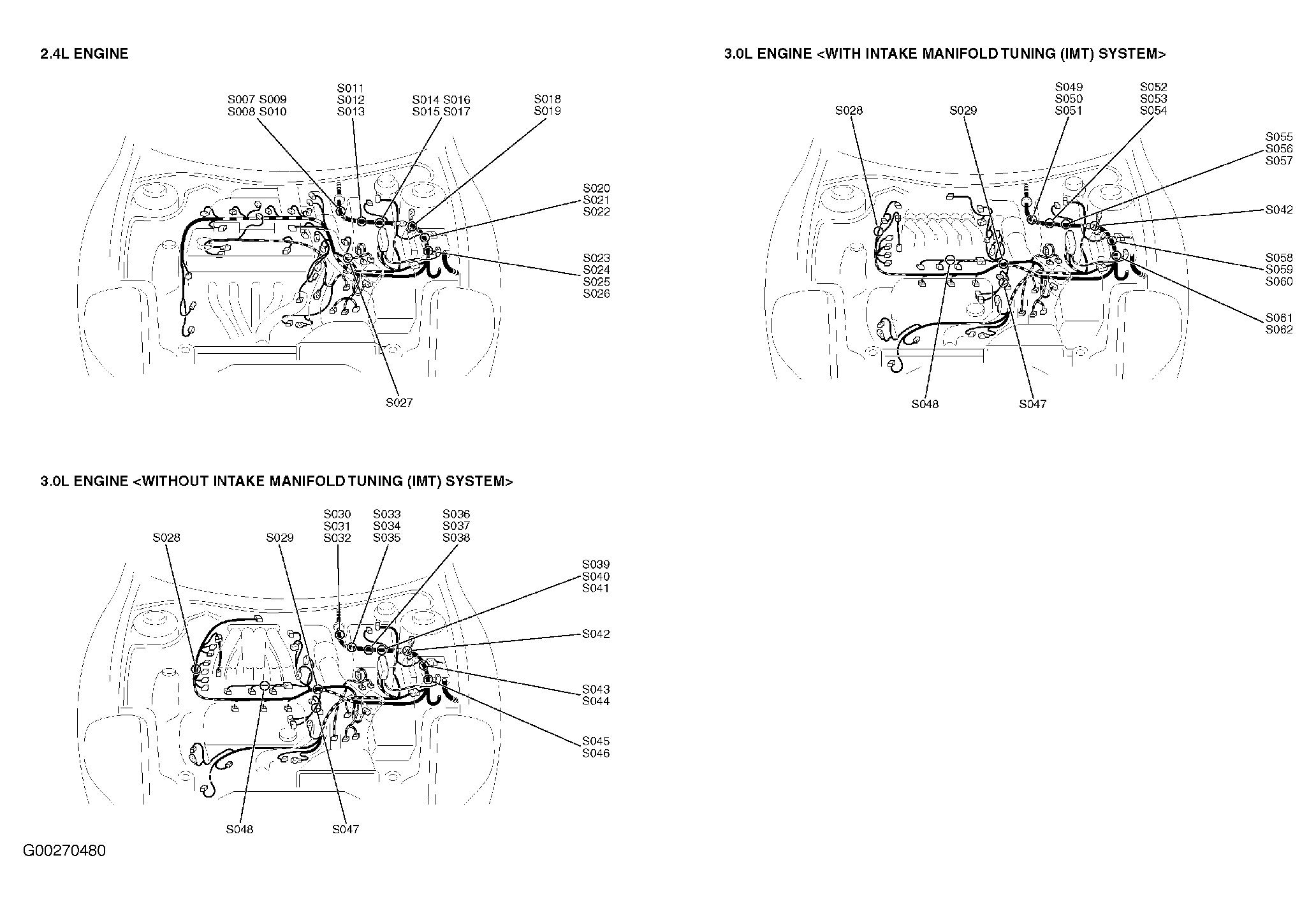 2.4L ENGINE

S007 S009
S008 S010
S011
S012
S013
S014 S016
S015 S017
S018
S019
S020
S021
S022
S023
S024
S025
S026
S027

3.0L ENGINE <WITH INTAKE MANIFOLD TUNING (IMT) SYSTEM>

S028
S029
S049
S050
S051
S052
S053
S054
S055
S056
S057
S042
S058
S059
S060
S061
S062
S048
S047

3.0L ENGINE <WITHOUT INTAKE MANIFOLD TUNING (IMT) SYSTEM>

S028
S029
S030
S031
S032
S033
S034
S035
S036
S037
S038
S039
S040
S041
S042
S043
S044
S045
S046
S048
S047

G00270480