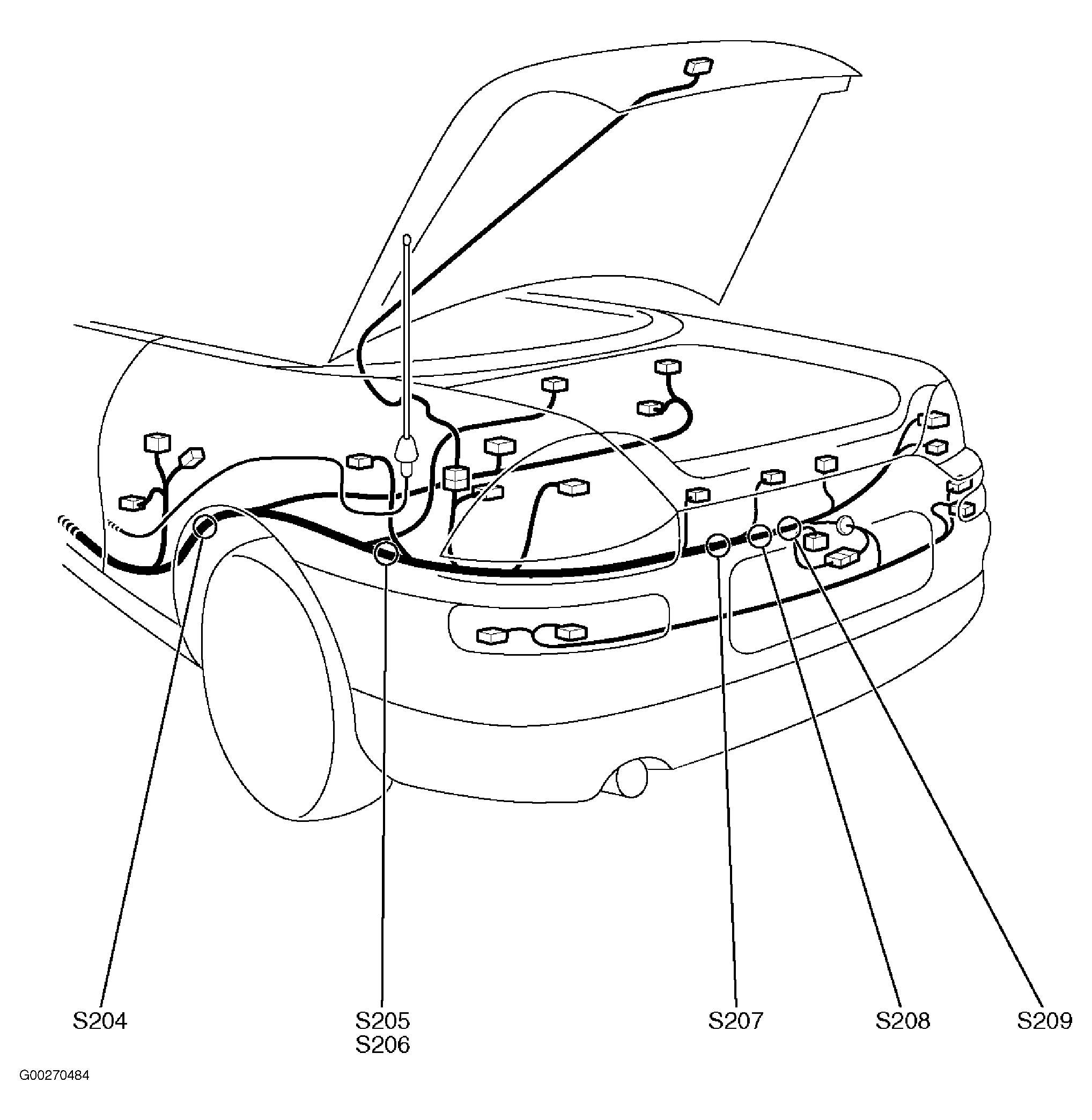 S204

S205
S206

S207

S208

S209

G00270484