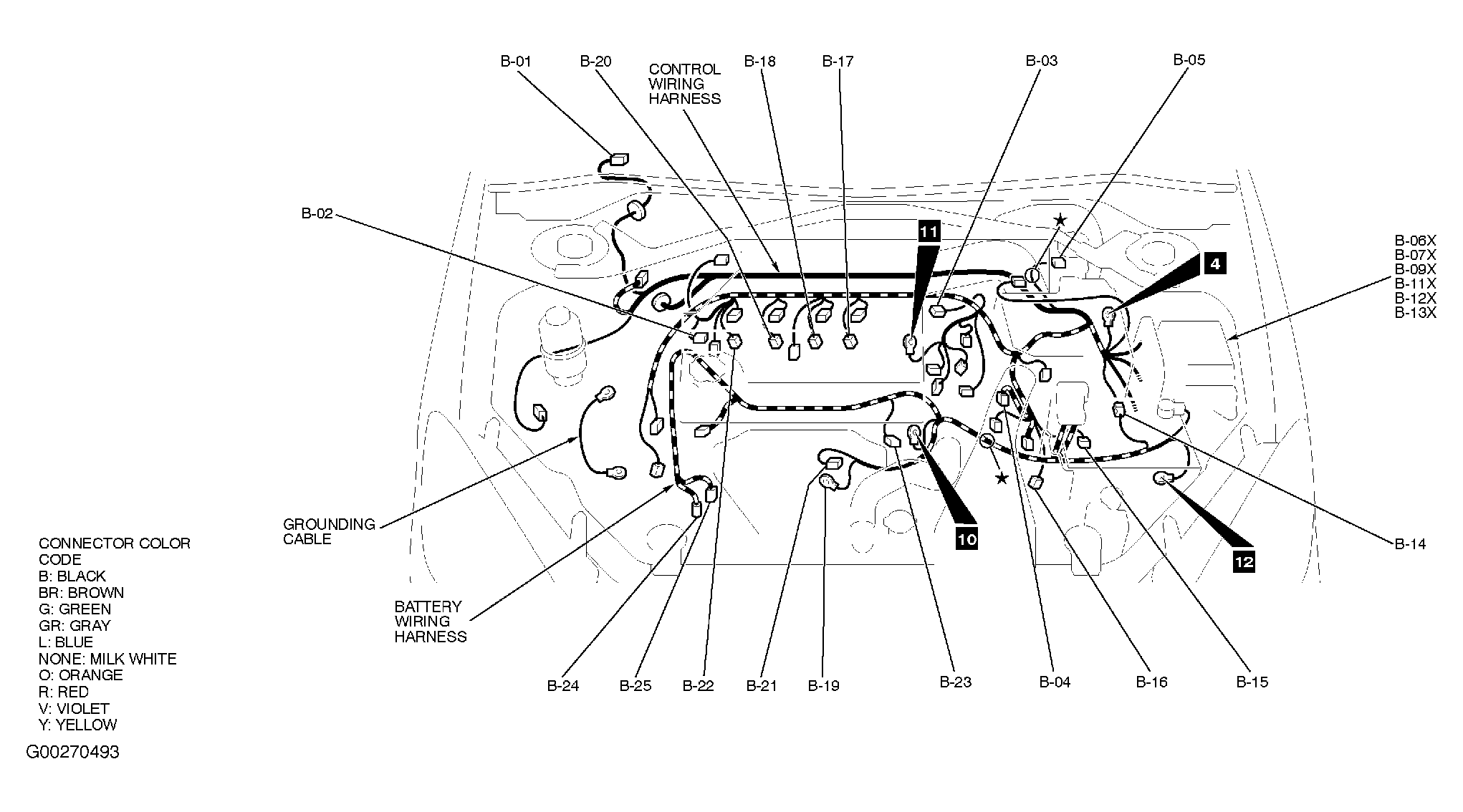 B-01
B-20
CONTROL WIRING HARNESS
B-18
B-17
B-03
B-05

B-02
11
4
B-06X
B-07X
B-09X
B-11X
B-12X
B-13X

GROUNDING CABLE

BATTERY WIRING HARNESS

10
12
B-14

B-24
B-25
B-22
B-21
B-19
B-23
B-04
B-16
B-15

CONNECTOR COLOR CODE
B: BLACK
BR: BROWN
G: GREEN
GR: GRAY
L: BLUE
NONE: MILK WHITE
O: ORANGE
R: RED
V: VIOLET
Y: YELLOW

G00270493