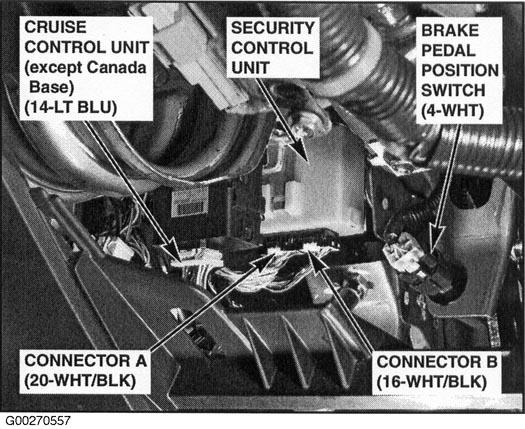 CRUISE CONTROL UNIT (except Canada Base) (14-LT BLU)

SECURITY CONTROL UNIT

BRAKE PEDAL POSITION SWITCH (4-WHT)

CONNECTOR A (20-WHT/BLK)

CONNECTOR B (16-WHT/BLK)

G00270557