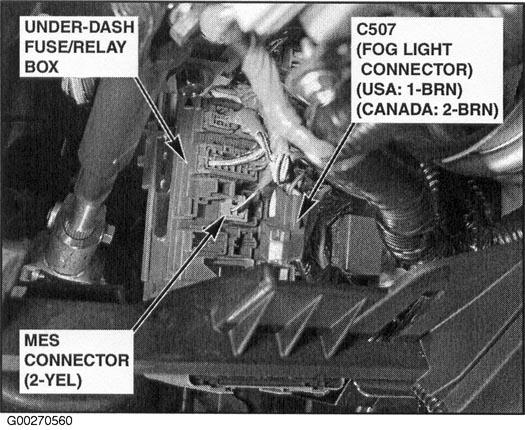 UNDER-DASH FUSE/RELAY BOX

C507
(FOG LIGHT CONNECTOR)
(USA: 1-BRN)
(CANADA: 2-BRN)

MES CONNECTOR
(2-YEL)

G00270560