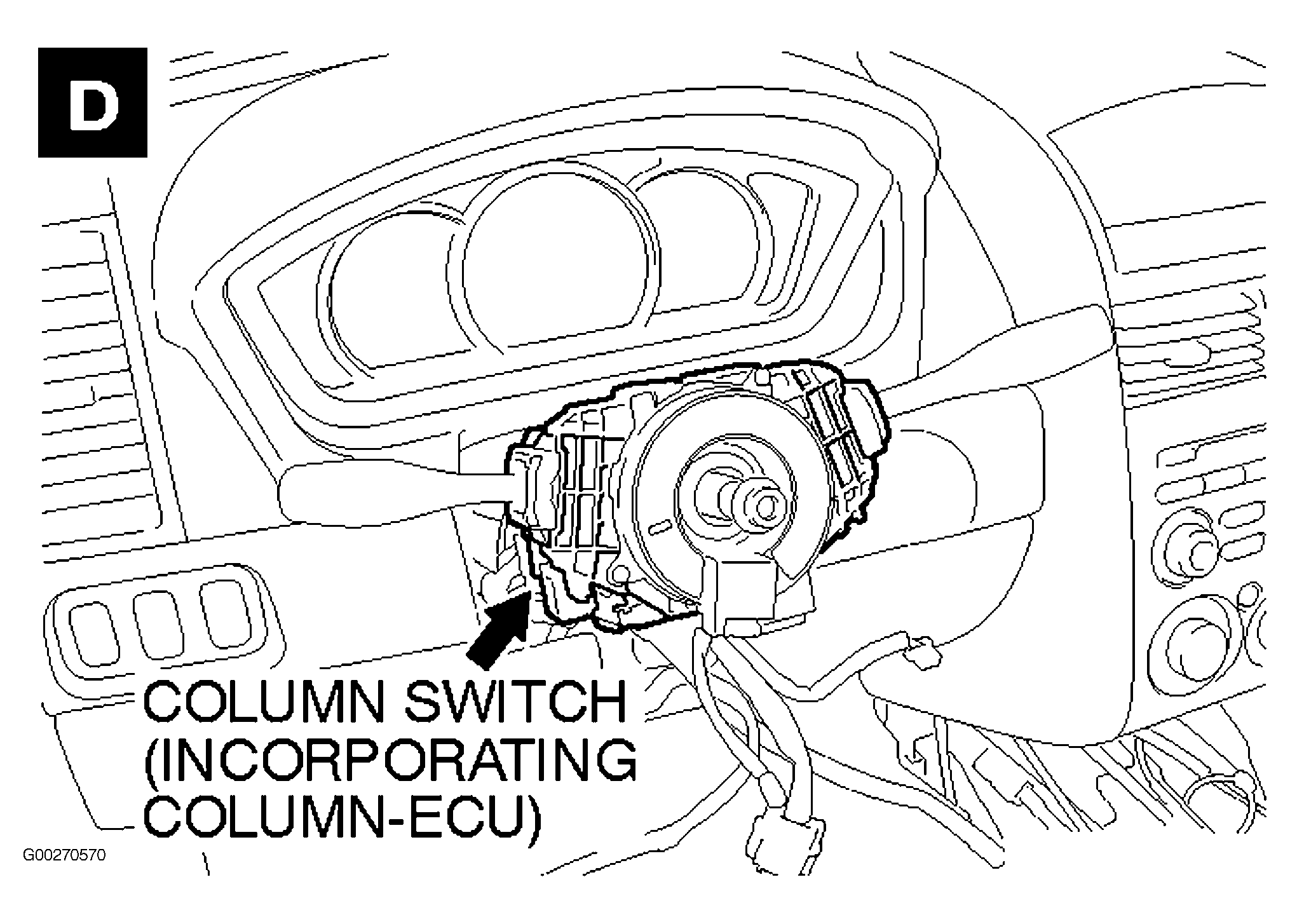 D

COLUMN SWITCH (INCORPORATING COLUMN-ECU)

G00270570