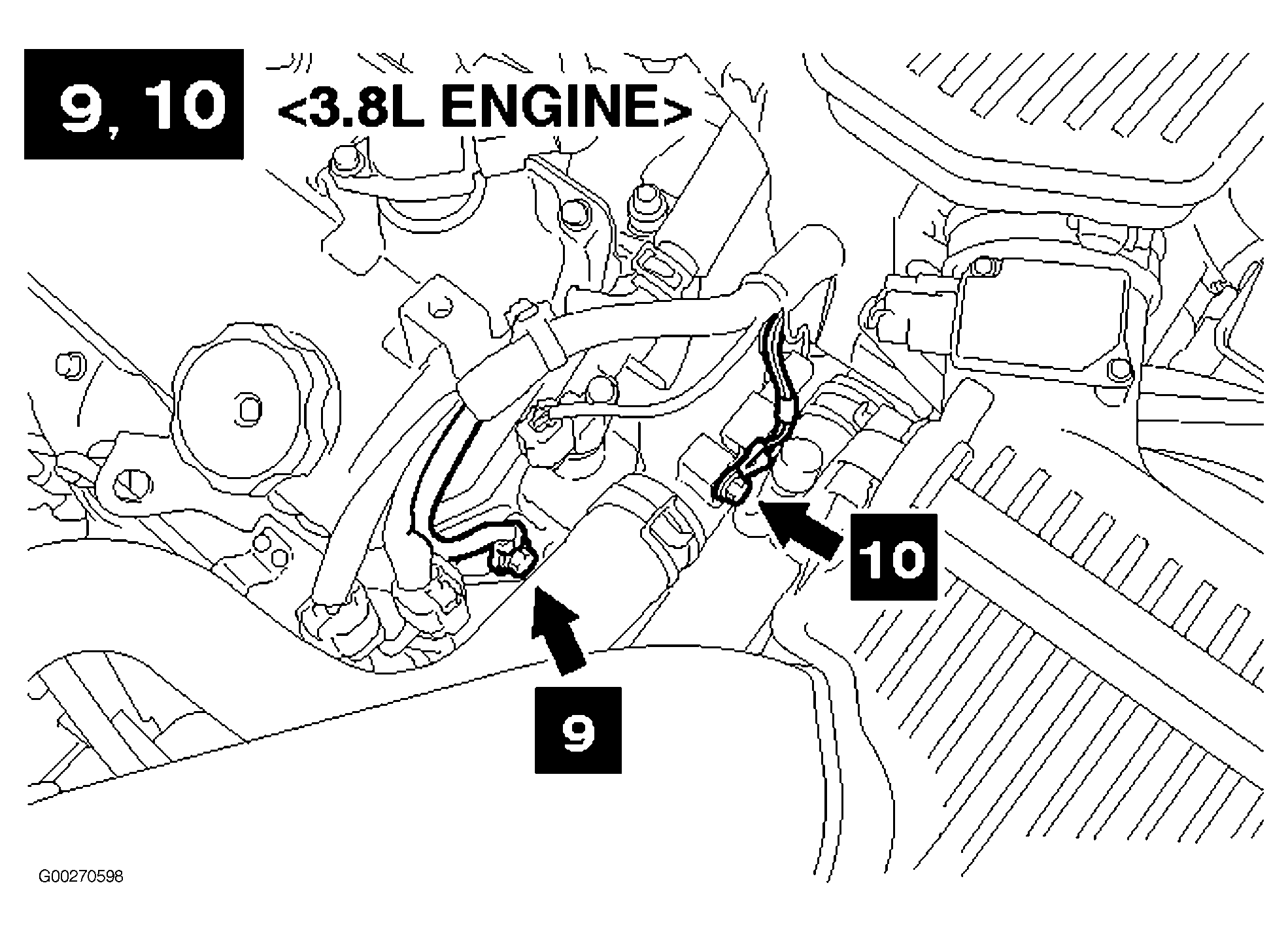 9, 10 <3.8L ENGINE>

10

9

G00270598