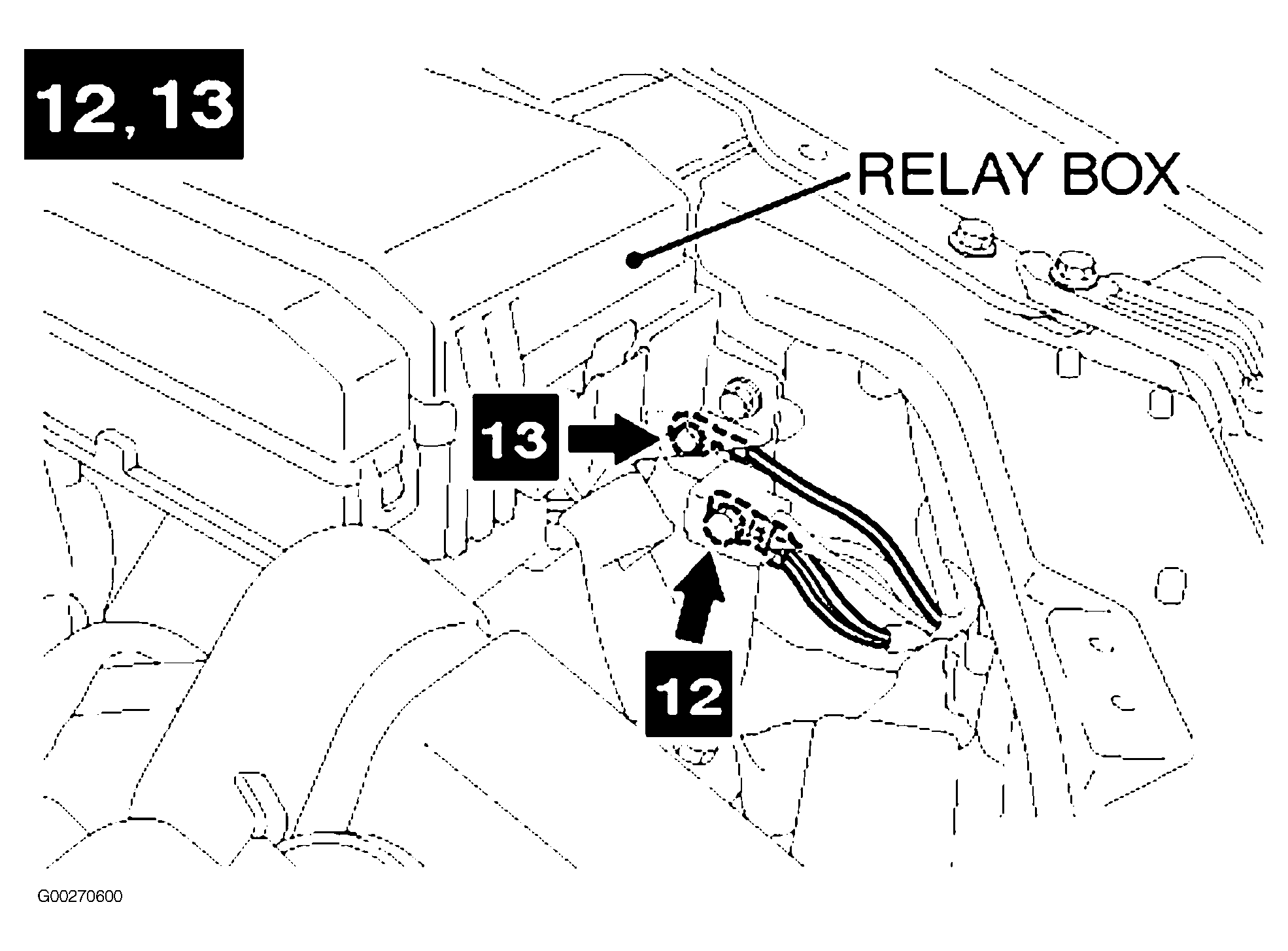 12, 13

RELAY BOX

13

12

G00270600