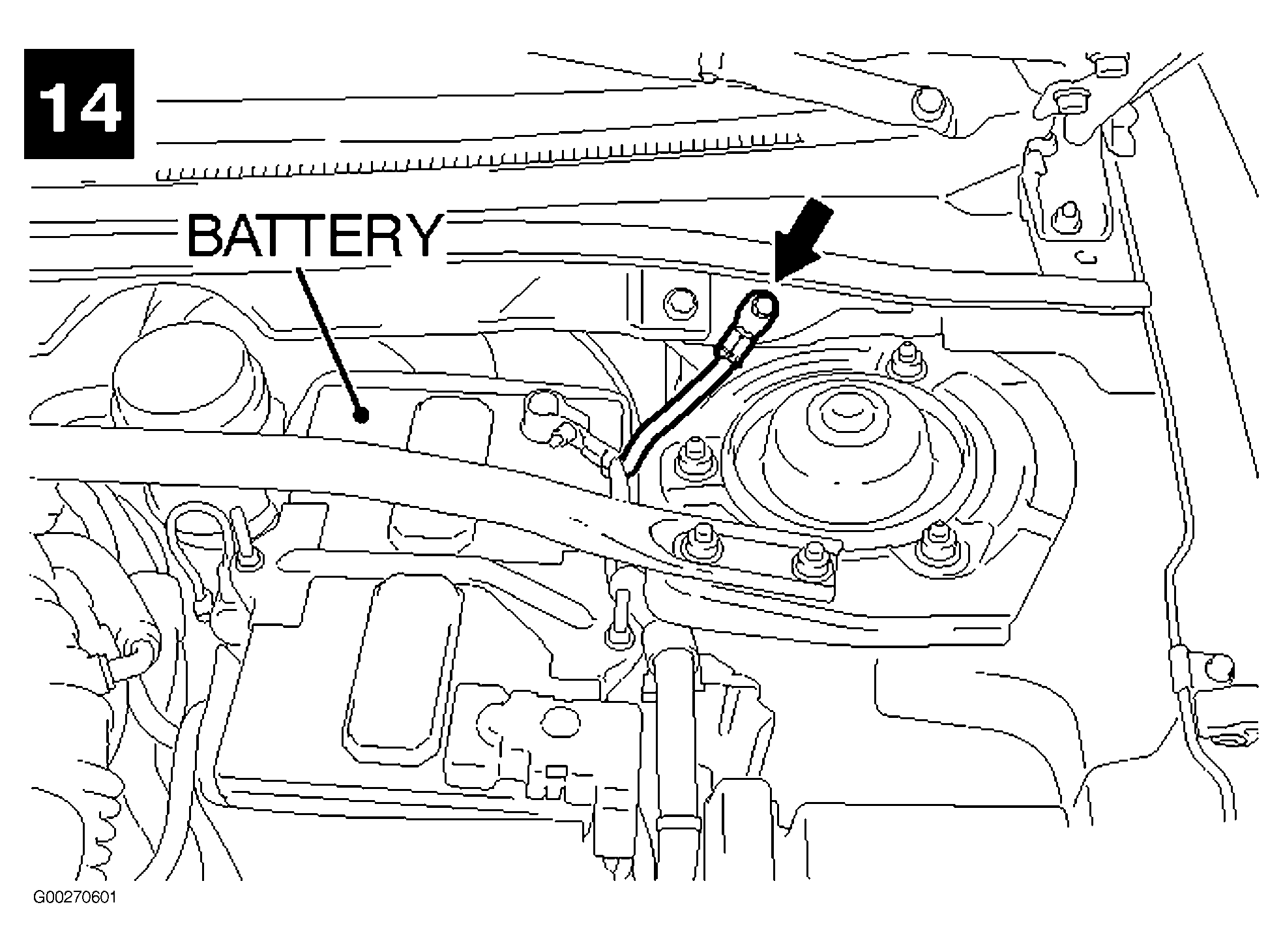 14

BATTERY

G00270601