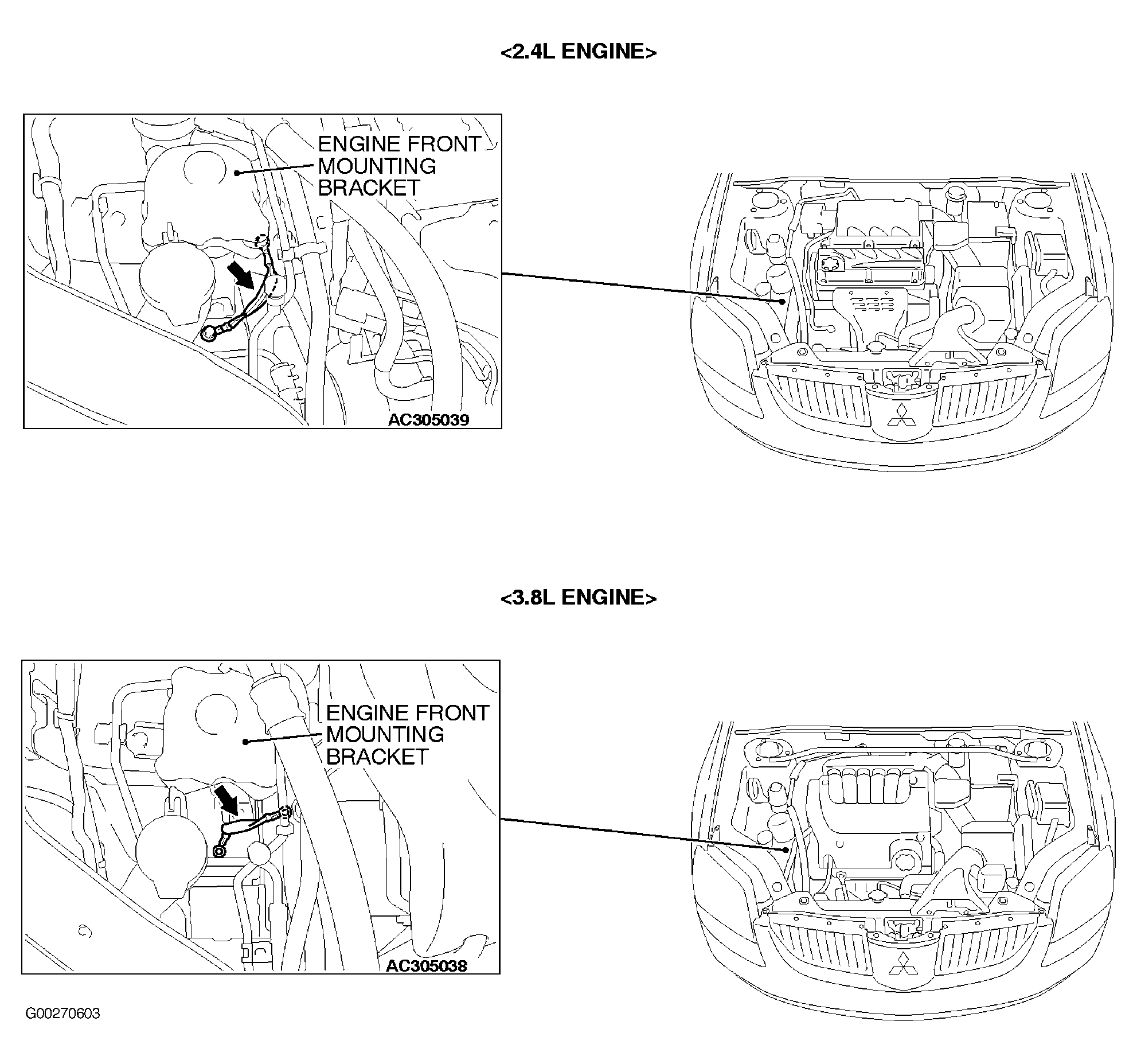 <2.4L ENGINE>

ENGINE FRONT MOUNTING BRACKET

AC305039

<3.8L ENGINE>

ENGINE FRONT MOUNTING BRACKET

AC305038

G00270603