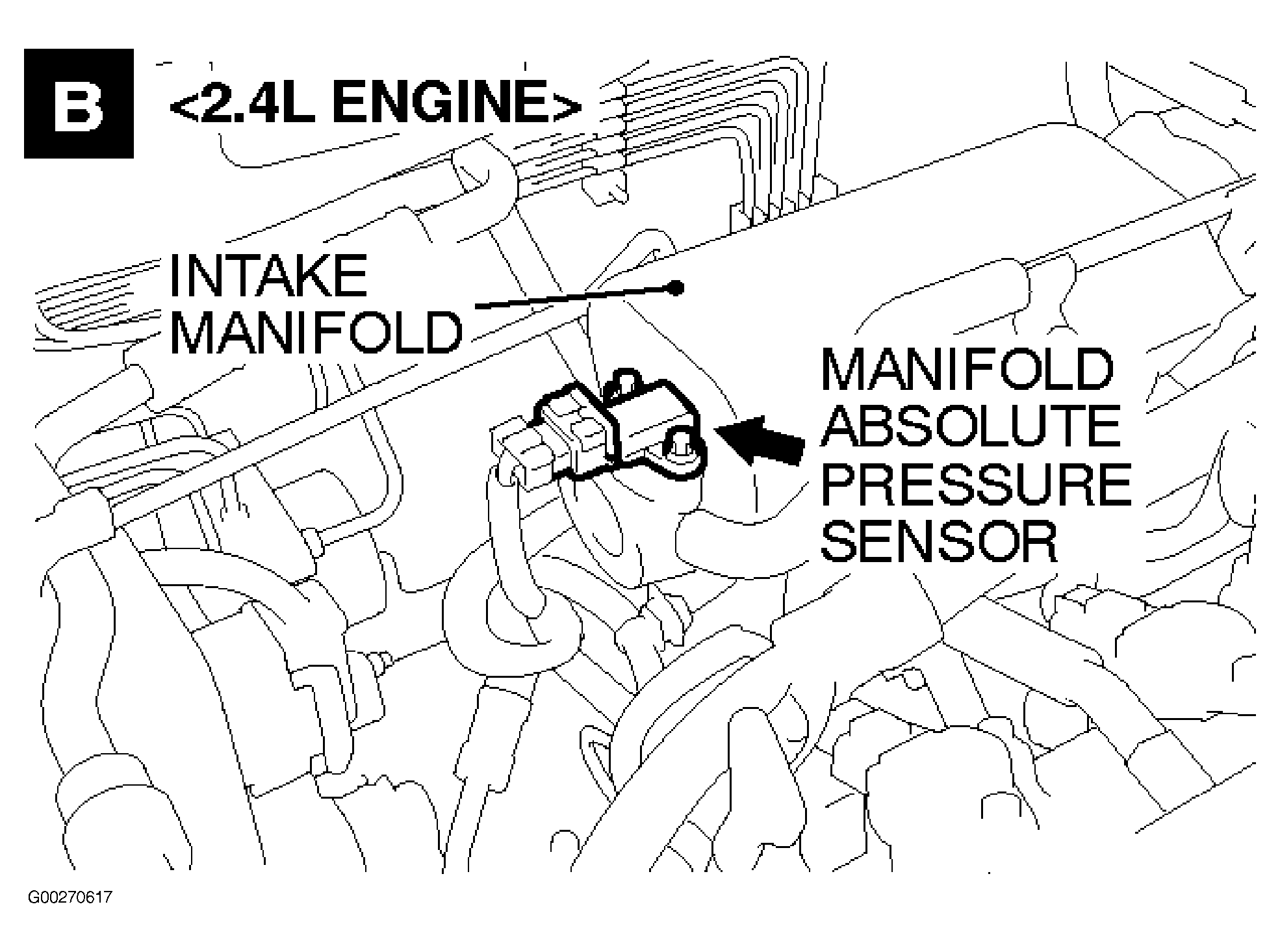 B <2.4L ENGINE>

INTAKE MANIFOLD

MANIFOLD ABSOLUTE PRESSURE SENSOR

G00270617